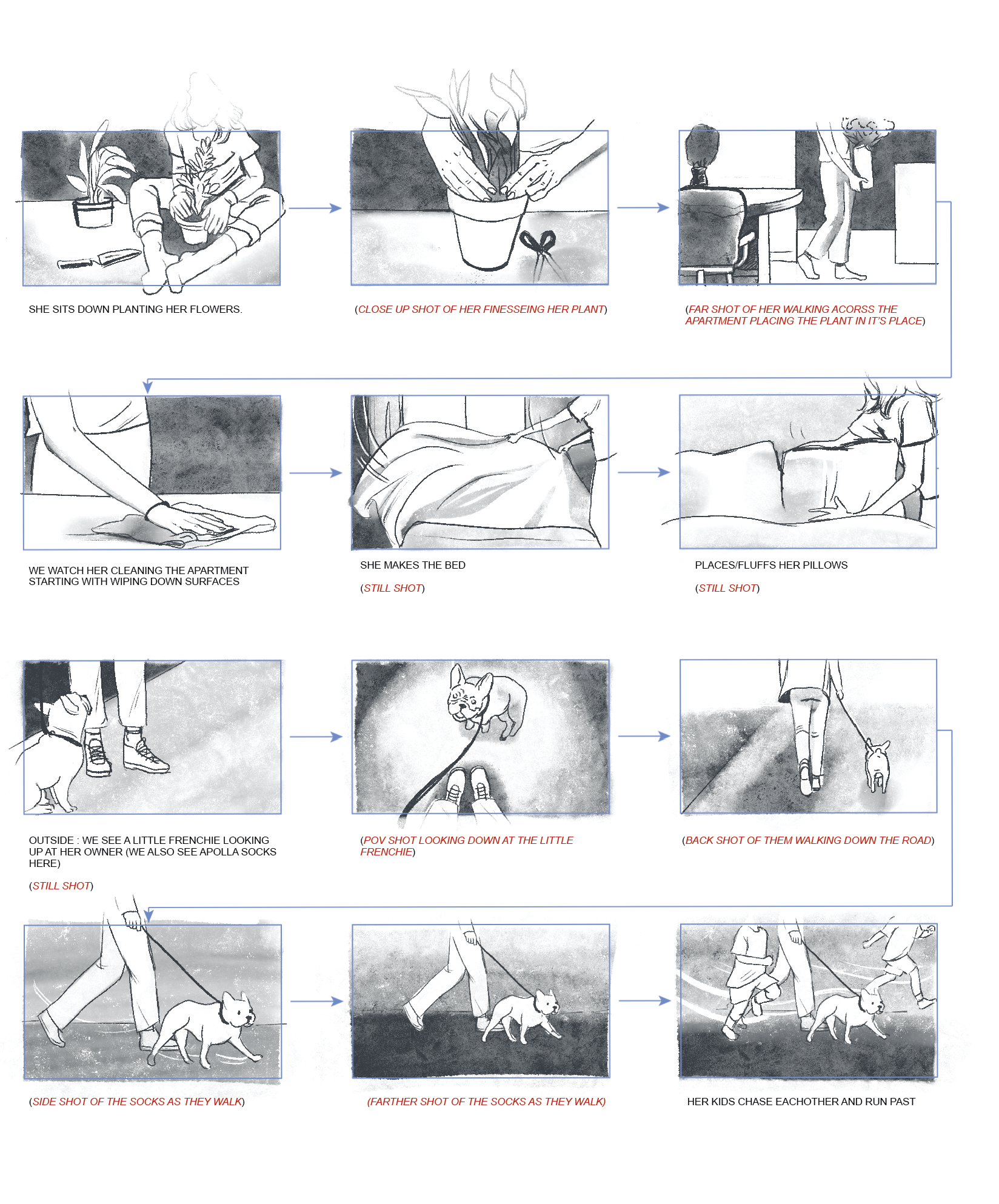 SHE SITS DOWN PLANTING HER FLOWERS.

(CLOSE UP SHOT OF HER FINESSEING HER PLANT)

(FAR SHOT OF HER WALKING ACORSS THE APARTMENT PLACING THE PLANT IN IT'S PLACE)

WE WATCH HER CLEANING THE APARTMENT STARTING WITH WIPING DOWN SURFACES

SHE MAKES THE BED

(STILL SHOT)

PLACES/FLUFFS HER PILLOWS

(STILL SHOT)

OUTSIDE : WE SEE A LITTLE FRENCHIE LOOKING UP AT HER OWNER (WE ALSO SEE APOLLA SOCKS HERE)

(STILL SHOT)

(POV SHOT LOOKING DOWN AT THE LITTLE FRENCHIE)

(BACK SHOT OF THEM WALKING DOWN THE ROAD)

(SIDE SHOT OF THE SOCKS AS THEY WALK)

(FARTHER SHOT OF THE SOCKS AS THEY WALK)

HER KIDS CHASE EACHOTHER AND RUN PAST