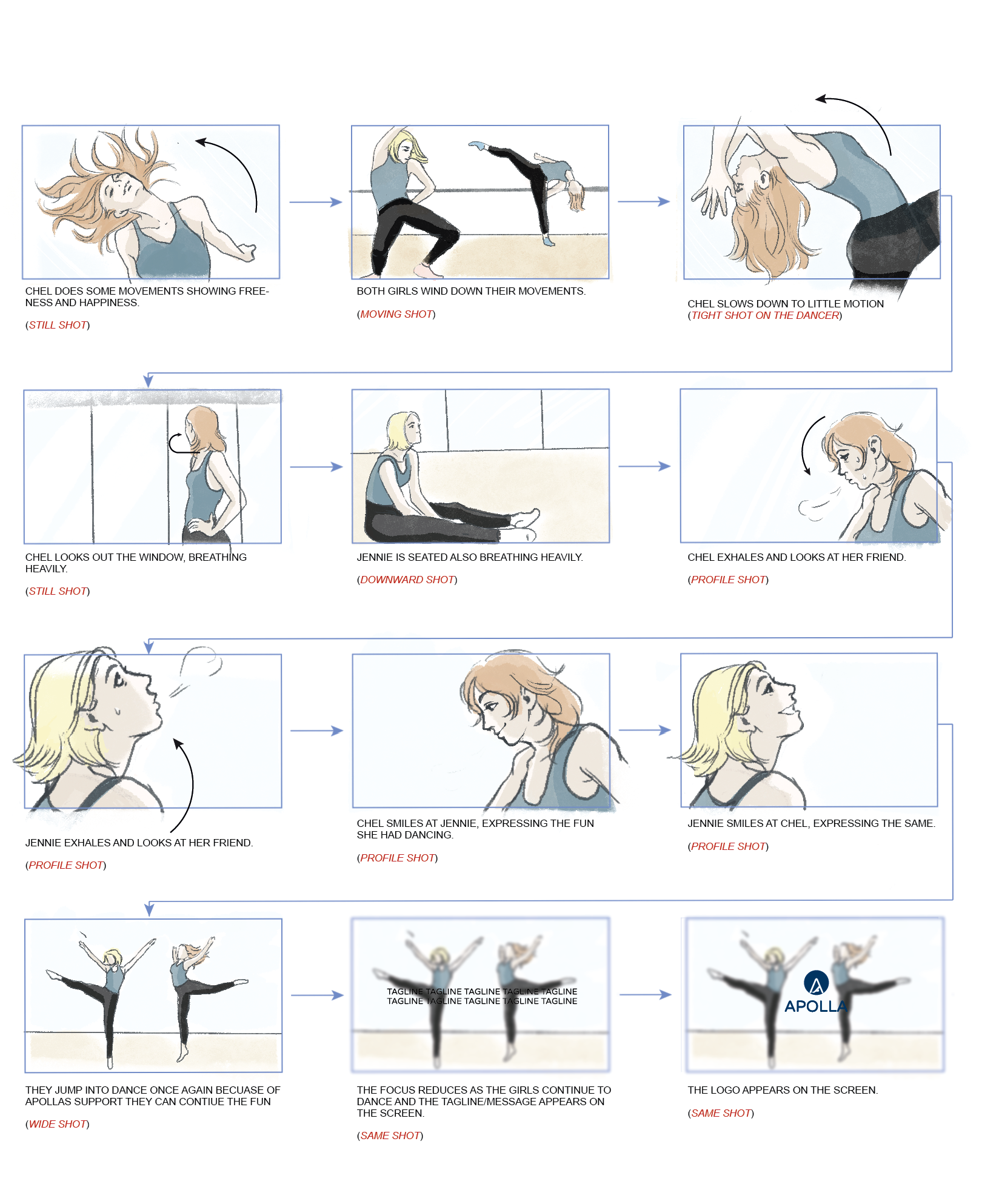 CHEL DOES SOME MOVEMENTS SHOWING FREENESS AND HAPPINESS.

(STILL SHOT)

BOTH GIRLS WIND DOWN THEIR MOVEMENTS.

(MOVING SHOT)

CHEL SLOWS DOWN TO LITTLE MOTION
(TIGHT SHOT ON THE DANCER)

CHEL LOOKS OUT THE WINDOW, BREATHING HEAVILY.

(STILL SHOT)

JENNIE IS SEATED ALSO BREATHING HEAVILY.

(DOWNWARD SHOT)

CHEL EXHALES AND LOOKS AT HER FRIEND.

(PROFILE SHOT)

JENNIE EXHALES AND LOOKS AT HER FRIEND.

(PROFILE SHOT)

CHEL SMILES AT JENNIE, EXPRESSING THE FUN SHE HAD DANCING.

(PROFILE SHOT)

JENNIE SMILES AT CHEL, EXPRESSING THE SAME.

(PROFILE SHOT)

THEY JUMP INTO DANCE ONCE AGAIN BECUASE OF APOLLAS SUPPORT THEY CAN CONTIUE THE FUN

(WIDE SHOT)

TAGLINE TAGLINE TAGLINE TAGLINE TAGLINE
TAGLINE TAGLINE TAGLINE TAGLINE TAGLINE

THE FOCUS REDUCES AS THE GIRLS CONTINUE TO DANCE AND THE TAGLINE/MESSAGE APPEARS ON THE SCREEN.

(SAME SHOT)

APOLLA

THE LOGO APPEARS ON THE SCREEN.

(SAME SHOT)