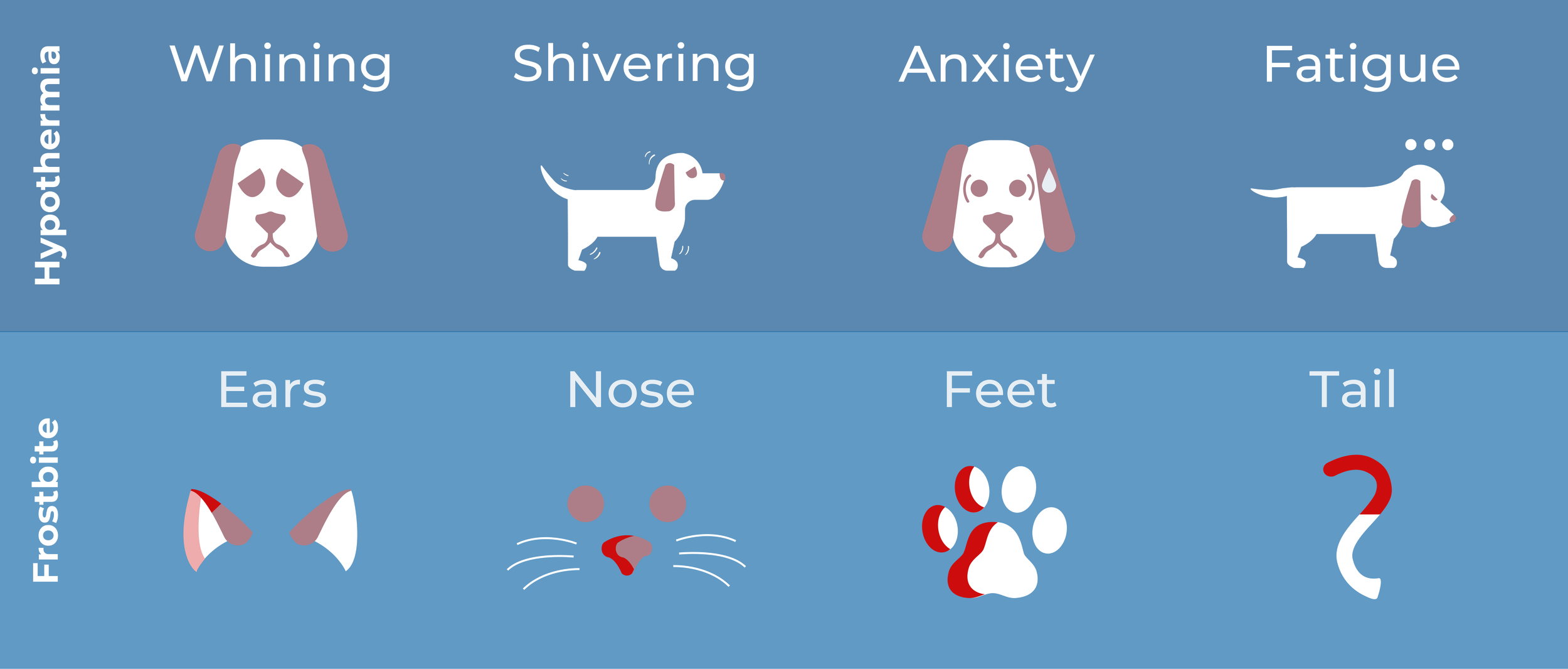 Hypothermia

Whining Shivering Anxiety Fatigue

Frostbite

Ears Nose Feet Tail