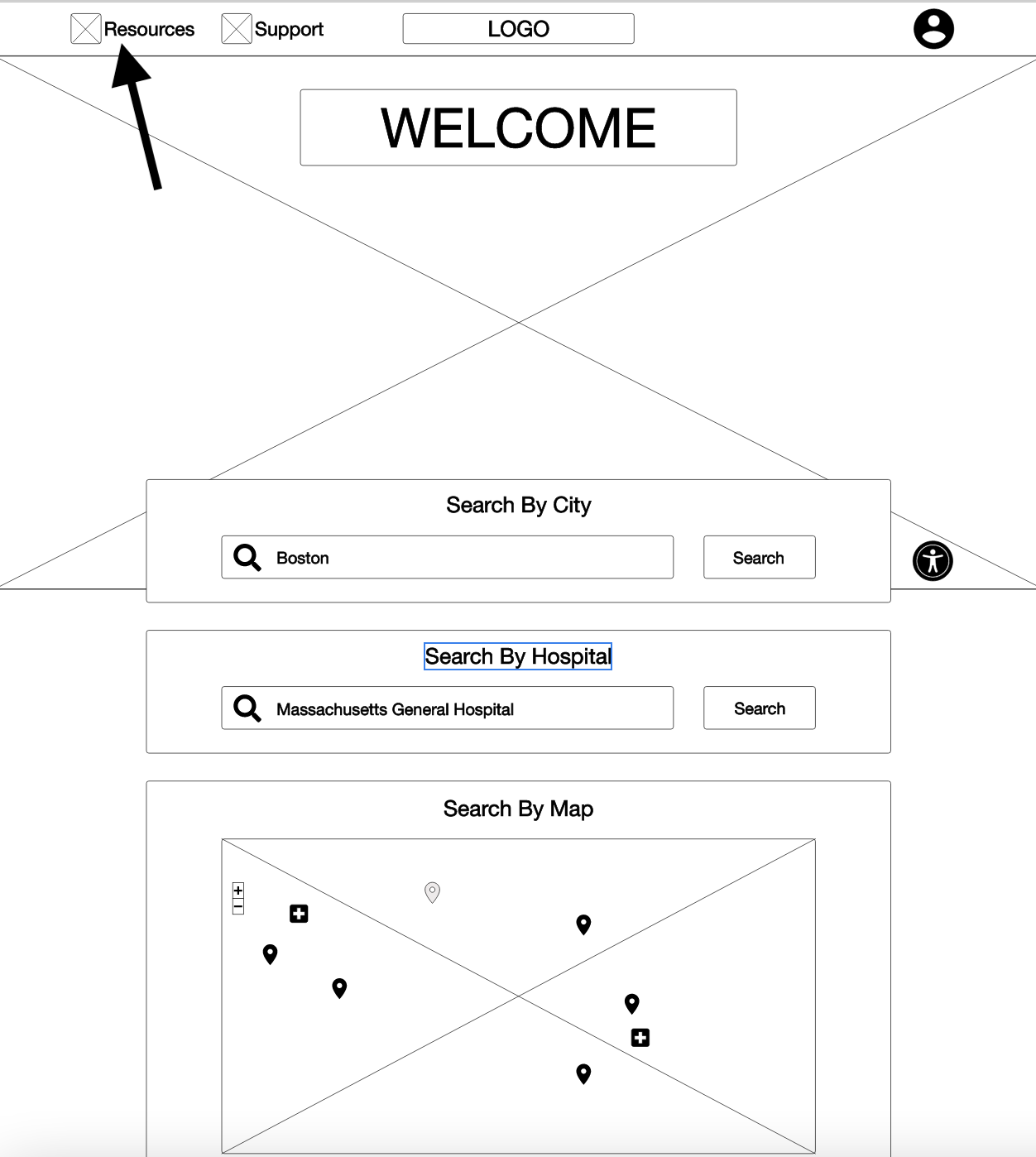 Resources Support LOGO

WELCOME

Search By City

Boston

Search

Search By Hospital

Massachusetts General Hospital

Search

Search By Map

+
−