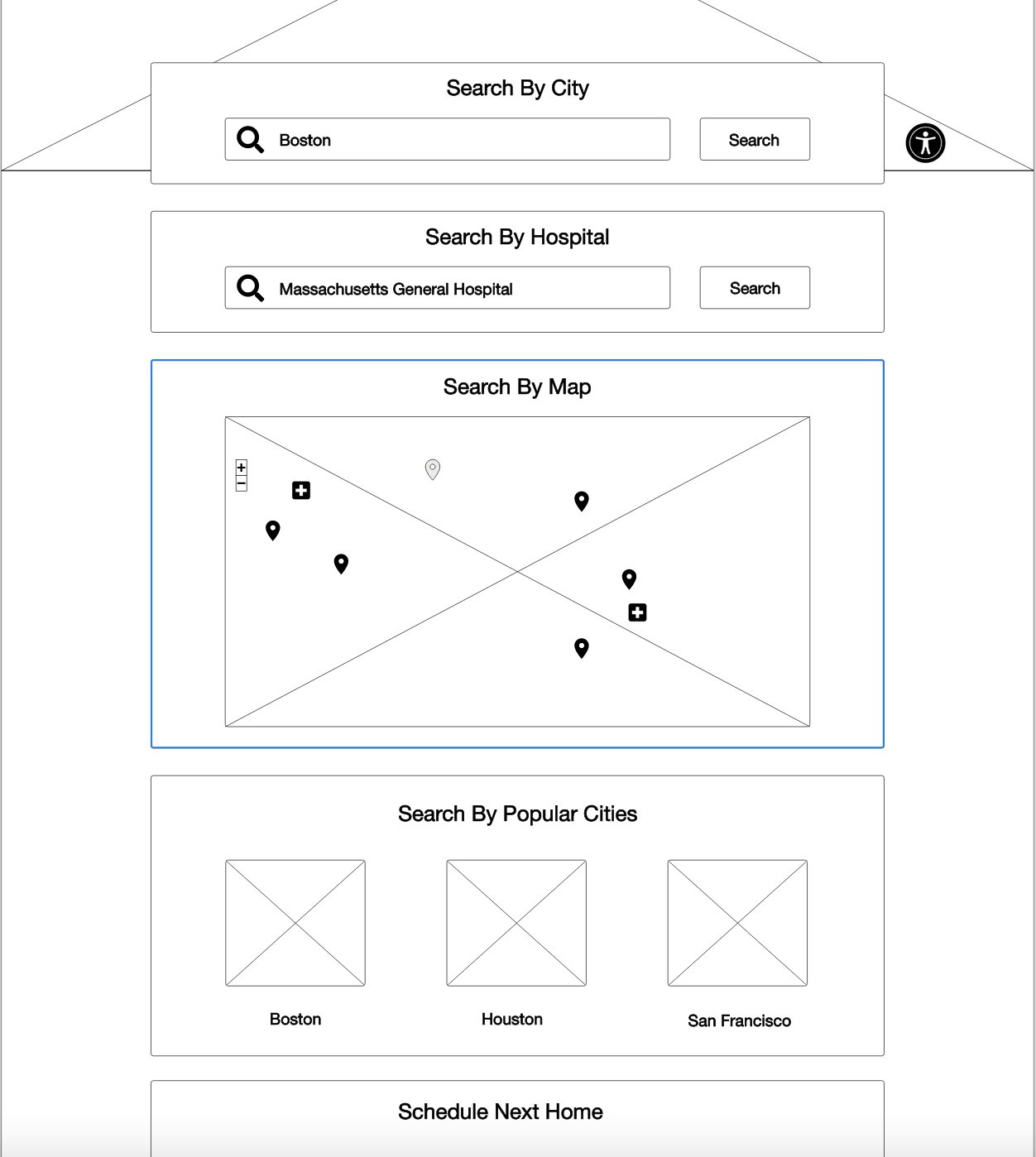 Search By City

Boston

Search

Search By Hospital

Massachusetts General Hospital

Search

Search By Map

+
−

Search By Popular Cities

Boston

Houston

San Francisco

Schedule Next Home