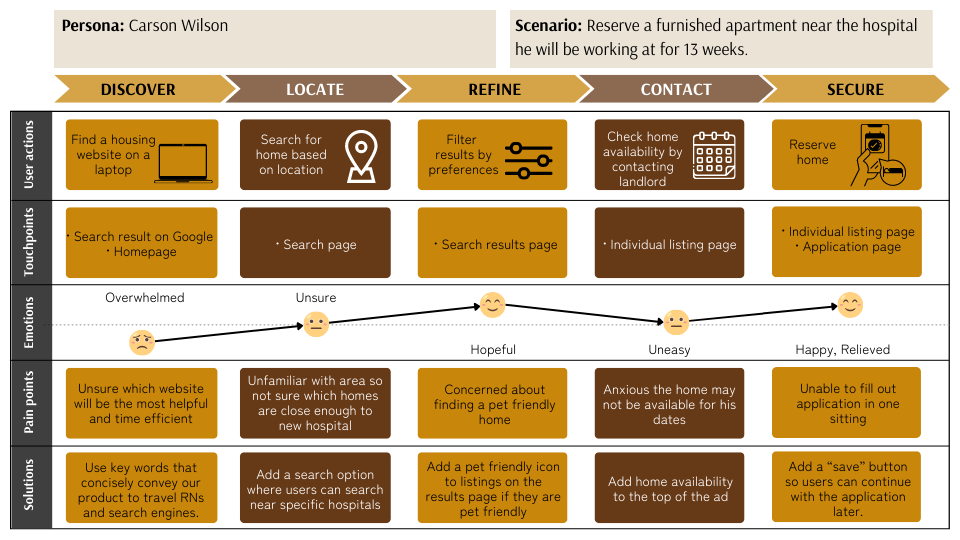 **Persona:** Carson Wilson

**Scenario:** Reserve a furnished apartment near the hospital he will be working at for 13 weeks.

| | DISCOVER | LOCATE | REFINE | CONTACT | SECURE |
|---|---|---|---|---|---|
| User actions | Find a housing website on a laptop | Search for home based on location | Filter results by preferences | Check home availability by contacting landlord | Reserve home |
| Touchpoints | • Search result on Google • Homepage | • Search page | • Search results page | • Individual listing page | • Individual listing page • Application page |
| Emotions | Overwhelmed | Unsure | Hopeful | Uneasy | Happy, Relieved |
| Pain points | Unsure which website will be the most helpful and time efficient | Unfamiliar with area so not sure which homes are close enough to new hospital | Concerned about finding a pet friendly home | Anxious the home may not be available for his dates | Unable to fill out application in one sitting |
| Solutions | Use key words that concisely convey our product to travel RNs and search engines. | Add a search option where users can search near specific hospitals | Add a pet friendly icon to listings on the results page if they are pet friendly | Add home availability to the top of the ad | Add a "save" button so users can continue with the application later. |