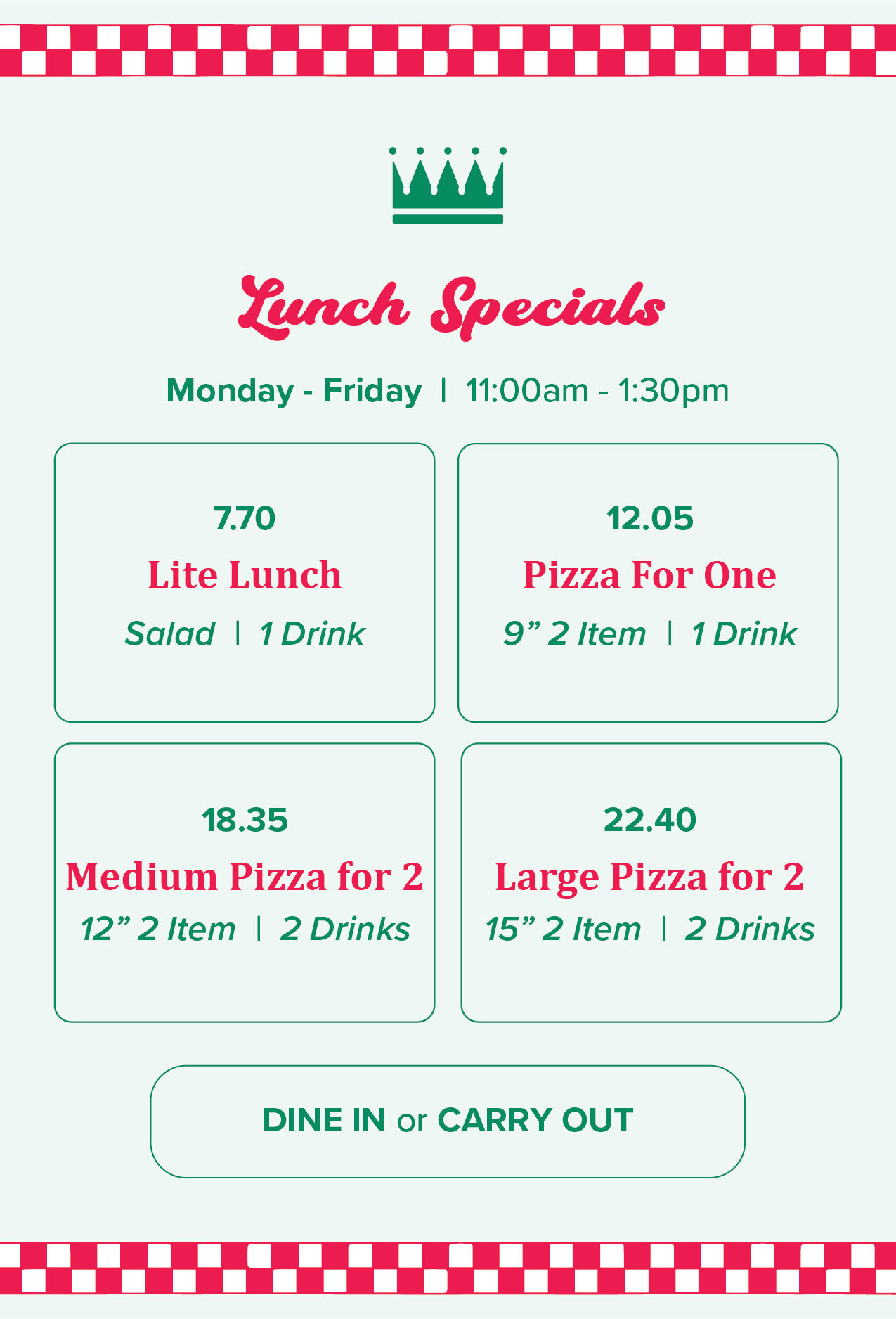 Lunch Specials

Monday - Friday | 11:00am - 1:30pm

7.70
Lite Lunch
Salad | 1 Drink

12.05
Pizza For One
9" 2 Item | 1 Drink

18.35
Medium Pizza for 2
12" 2 Item | 2 Drinks

22.40
Large Pizza for 2
15" 2 Item | 2 Drinks

DINE IN or CARRY OUT