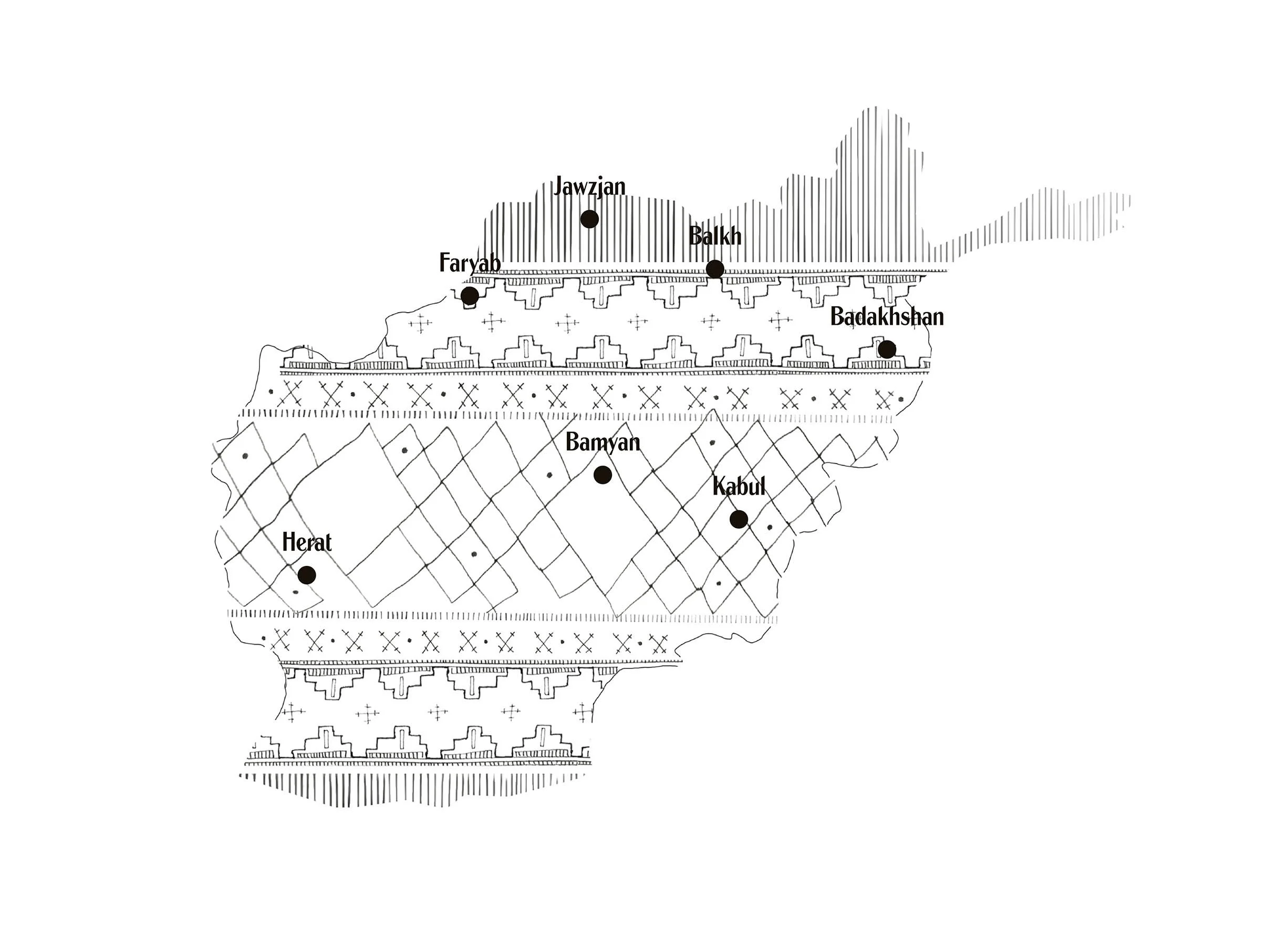 Jawzjan
Balkh
Faryab
Badakhshan
Bamyan
Kabul
Herat