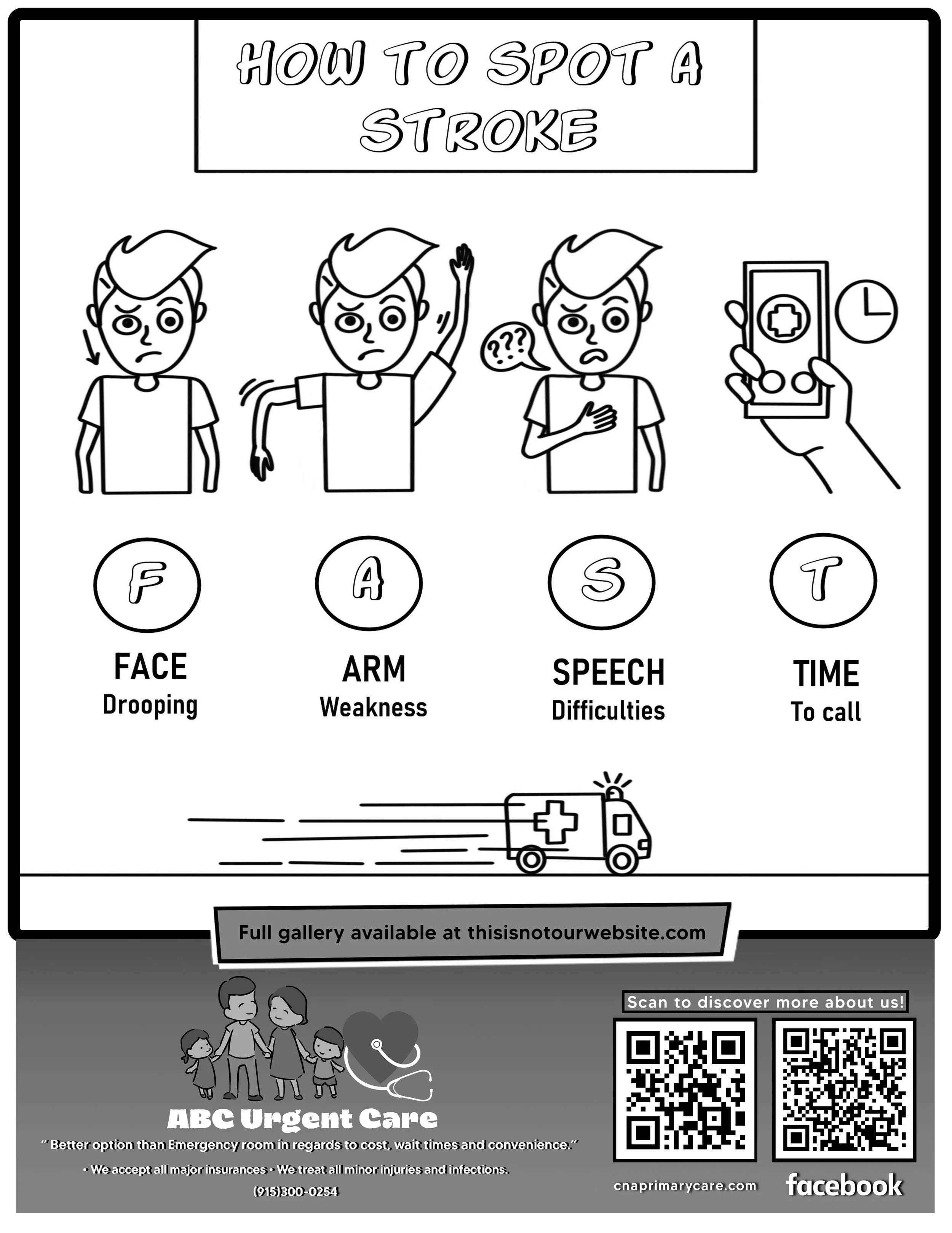 HOW TO SPOT A STROKE

???

F

A

S

T

FACE
Drooping

ARM
Weakness

SPEECH
Difficulties

TIME
To call

Full gallery available at thisisnotourwebsite.com

ABC Urgent Care
" Better option than Emergency room in regards to cost, wait times and convenience."
• We accept all major insurances • We treat all minor injuries and infections.
(915)300-0254

Scan to discover more about us!

cnaprimarycare.com

facebook