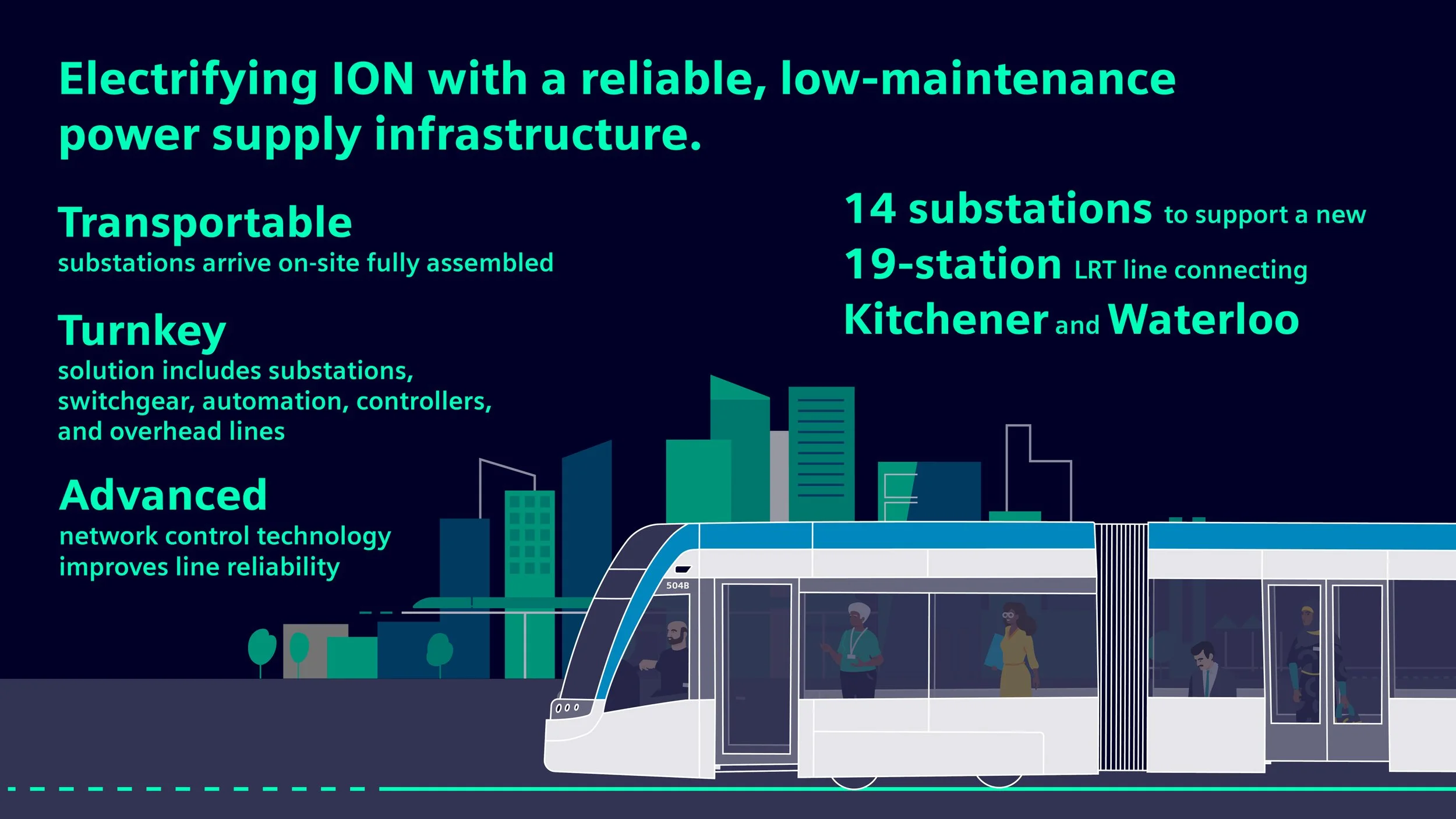 Electrifying ION with a reliable, low-maintenance power supply infrastructure.

Transportable
substations arrive on-site fully assembled

Turnkey
solution includes substations, switchgear, automation, controllers, and overhead lines

Advanced
network control technology improves line reliability

14 substations to support a new 19-station LRT line connecting Kitchener and Waterloo

504B