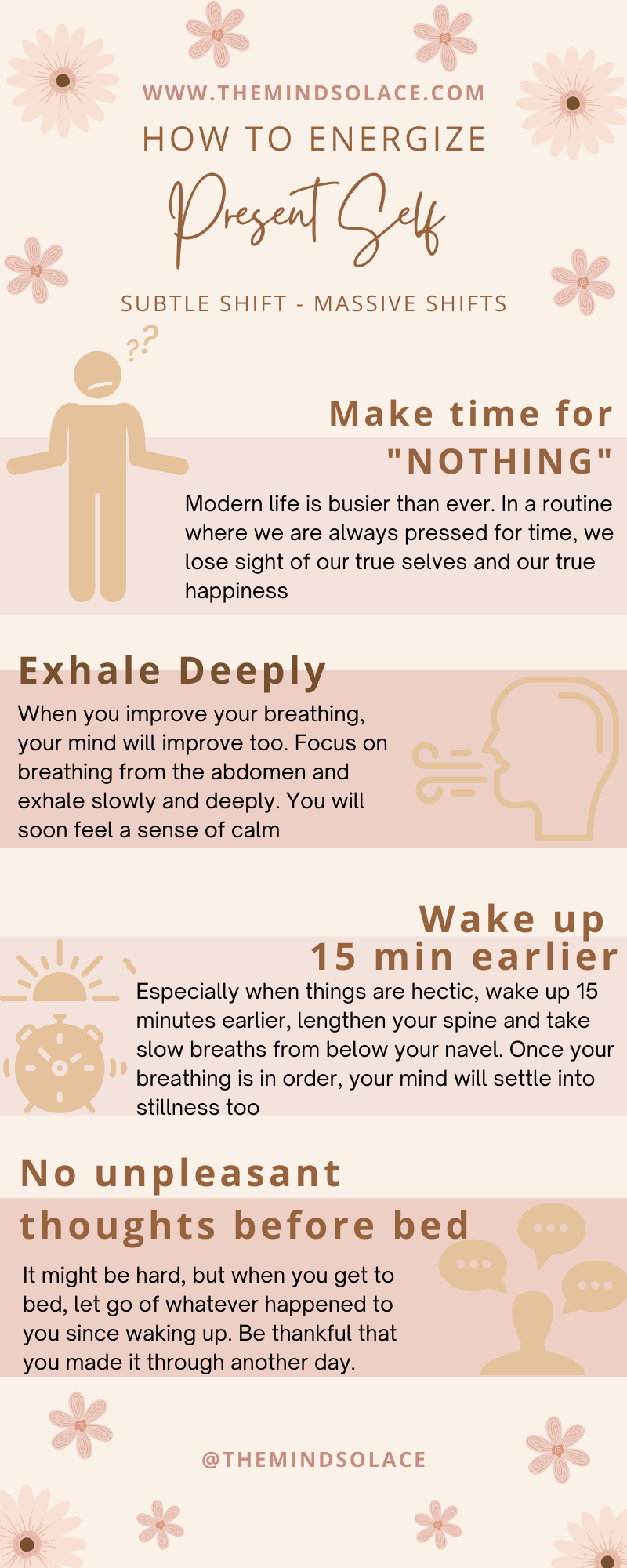 WWW.THEMINDSOLACE.COM

HOW TO ENERGIZE

Present Self

SUBTLE SHIFT - MASSIVE SHIFTS

??

Make time for "NOTHING"

Modern life is busier than ever. In a routine where we are always pressed for time, we lose sight of our true selves and our true happiness

Exhale Deeply

When you improve your breathing, your mind will improve too. Focus on breathing from the abdomen and exhale slowly and deeply. You will soon feel a sense of calm

Wake up 15 min earlier

Especially when things are hectic, wake up 15 minutes earlier, lengthen your spine and take slow breaths from below your navel. Once your breathing is in order, your mind will settle into stillness too

No unpleasant thoughts before bed

It might be hard, but when you get to bed, let go of whatever happened to you since waking up. Be thankful that you made it through another day.

@THEMINDSOLACE