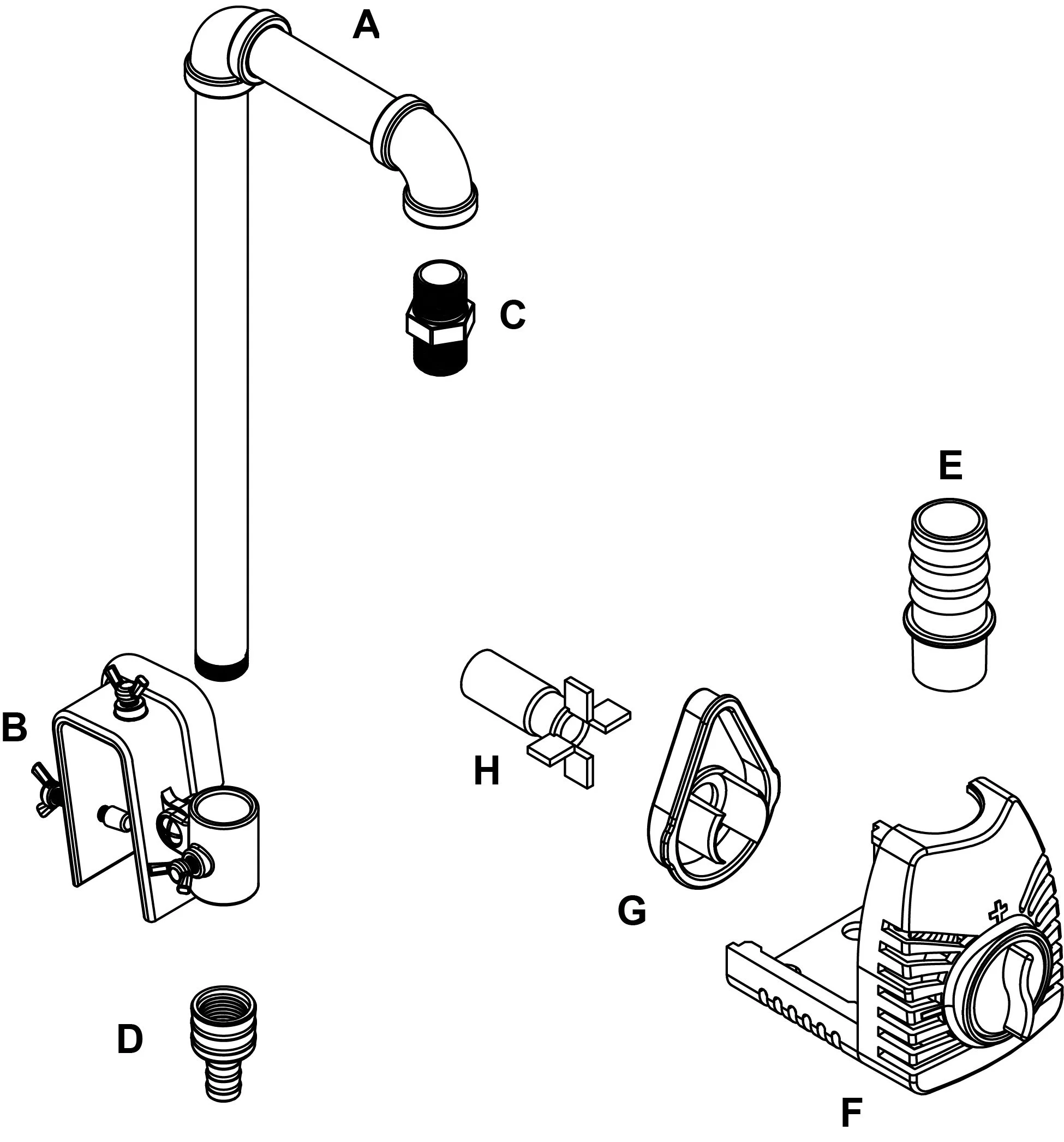 A

C

E

B

H

G

D

F