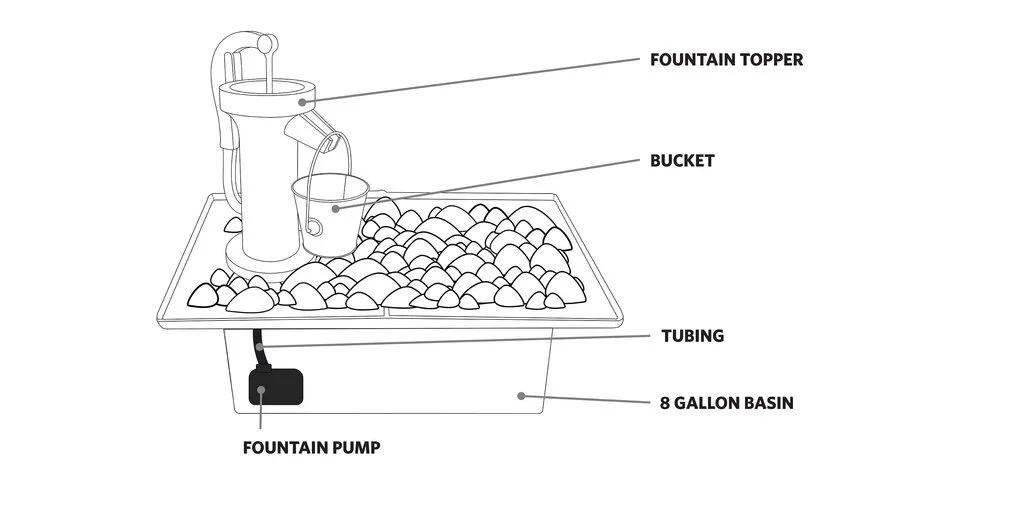 FOUNTAIN TOPPER

BUCKET

TUBING

8 GALLON BASIN

FOUNTAIN PUMP