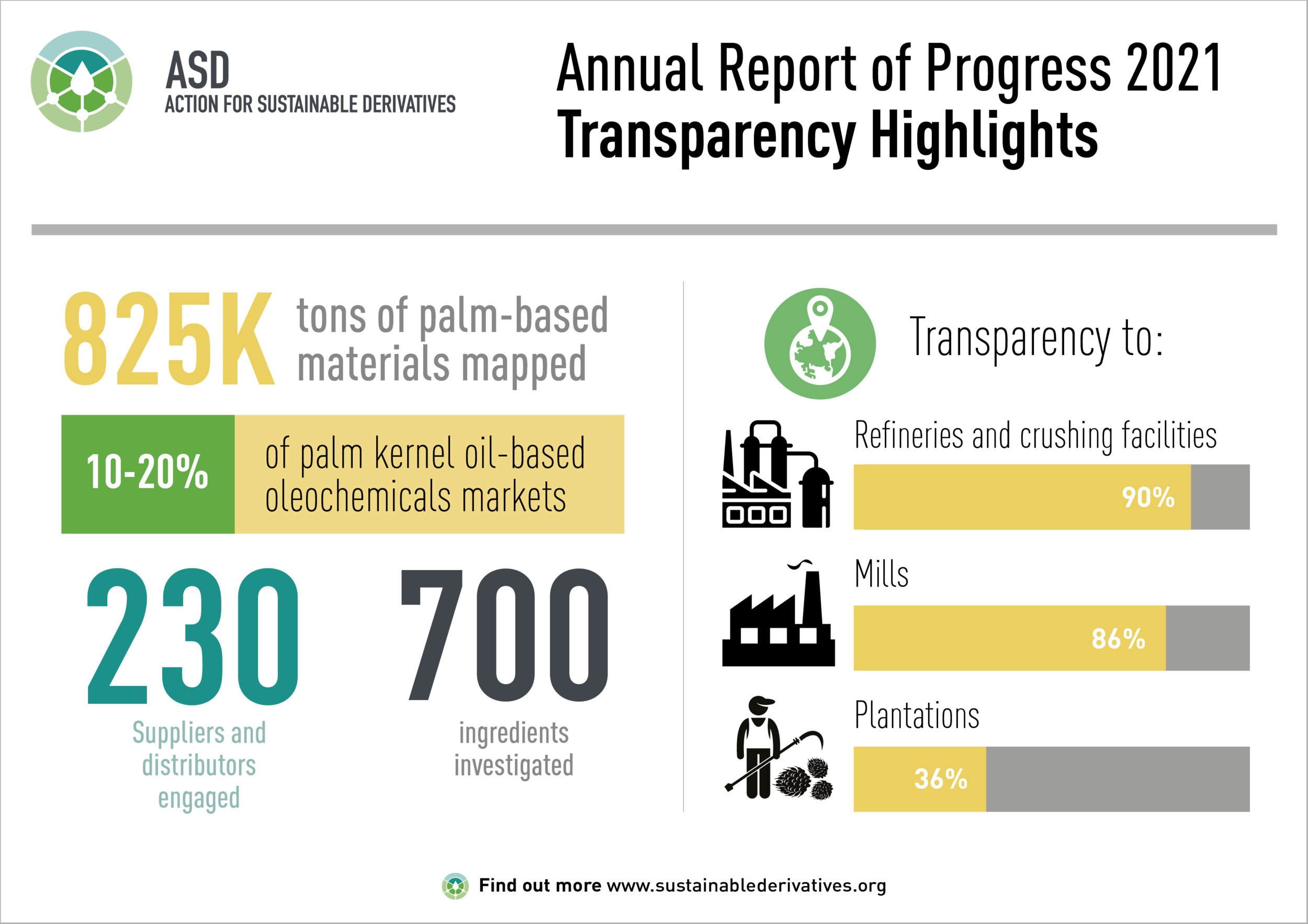 ASD
ACTION FOR SUSTAINABLE DERIVATIVES

Annual Report of Progress 2021
Transparency Highlights

825K tons of palm-based materials mapped

10-20% of palm kernel oil-based oleochemicals markets

230
Suppliers and distributors engaged

700
ingredients investigated

Transparency to:

Refineries and crushing facilities
90%

Mills
86%

Plantations
36%

Find out more www.sustainablederivatives.org