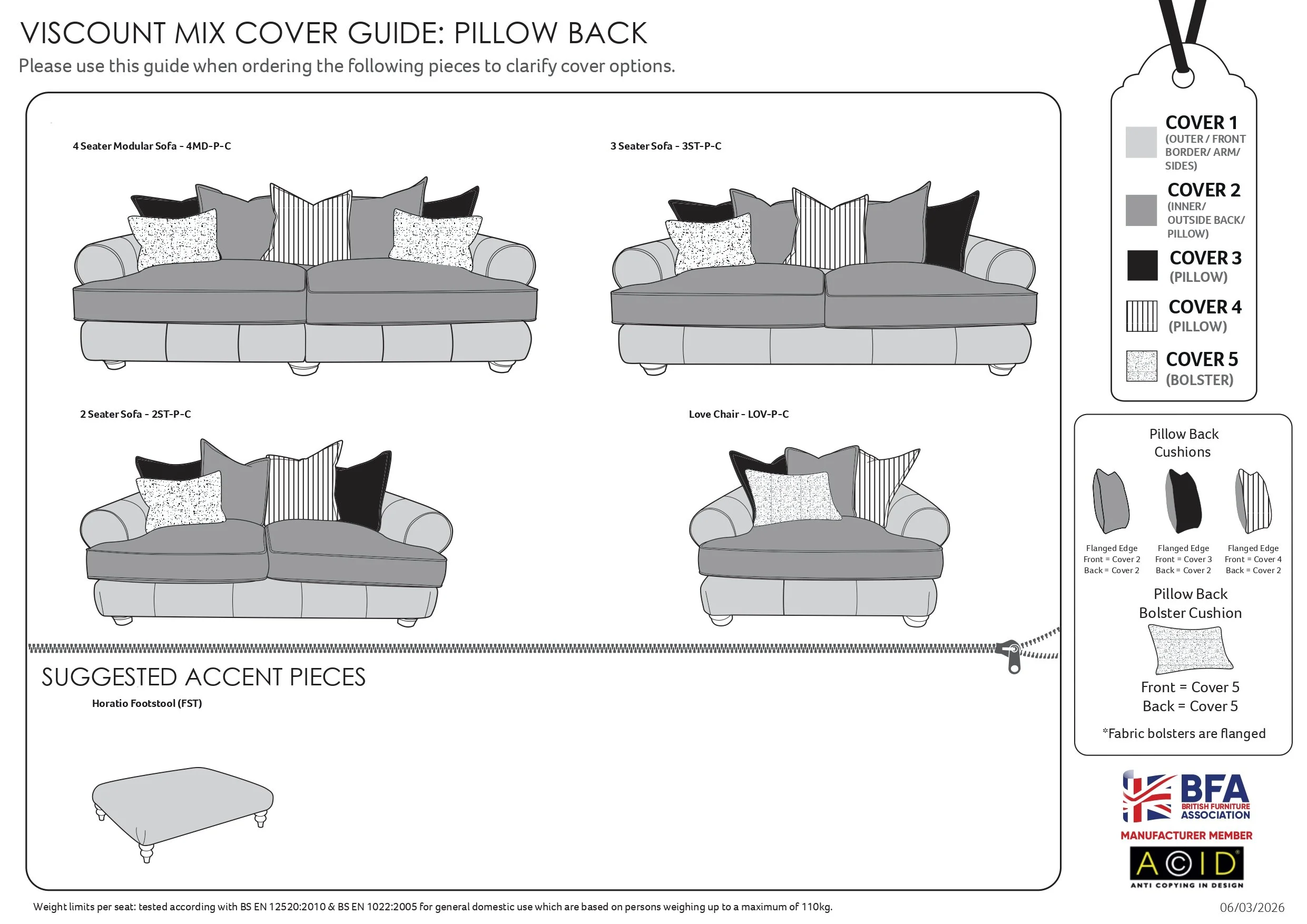 VISCOUNT MIX COVER GUIDE: PILLOW BACK
Please use this guide when ordering the following pieces to clarify cover options.

4 Seater Modular Sofa - 4MD-P-C

3 Seater Sofa - 3ST-P-C

2 Seater Sofa - 2ST-P-C

Love Chair - LOV-P-C

SUGGESTED ACCENT PIECES
Horatio Footstool (FST)

COVER 1 (OUTER / FRONT BORDER/ ARM/ SIDES)
COVER 2 (INNER/ OUTSIDE BACK/ PILLOW)
COVER 3 (PILLOW)
COVER 4 (PILLOW)
COVER 5 (BOLSTER)

Pillow Back Cushions

Flanged Edge
Front = Cover 2
Back = Cover 2

Flanged Edge
Front = Cover 3
Back = Cover 2

Flanged Edge
Front = Cover 4
Back = Cover 2

Pillow Back Bolster Cushion

Front = Cover 5
Back = Cover 5

*Fabric bolsters are flanged

BFA BRITISH FURNITURE ASSOCIATION
MANUFACTURER MEMBER
ACID
ANTI COPYING IN DESIGN

Weight limits per seat: tested according with BS EN 12520:2010 & BS EN 1022:2005 for general domestic use which are based on persons weighing up to a maximum of 110kg.
06/03/2026