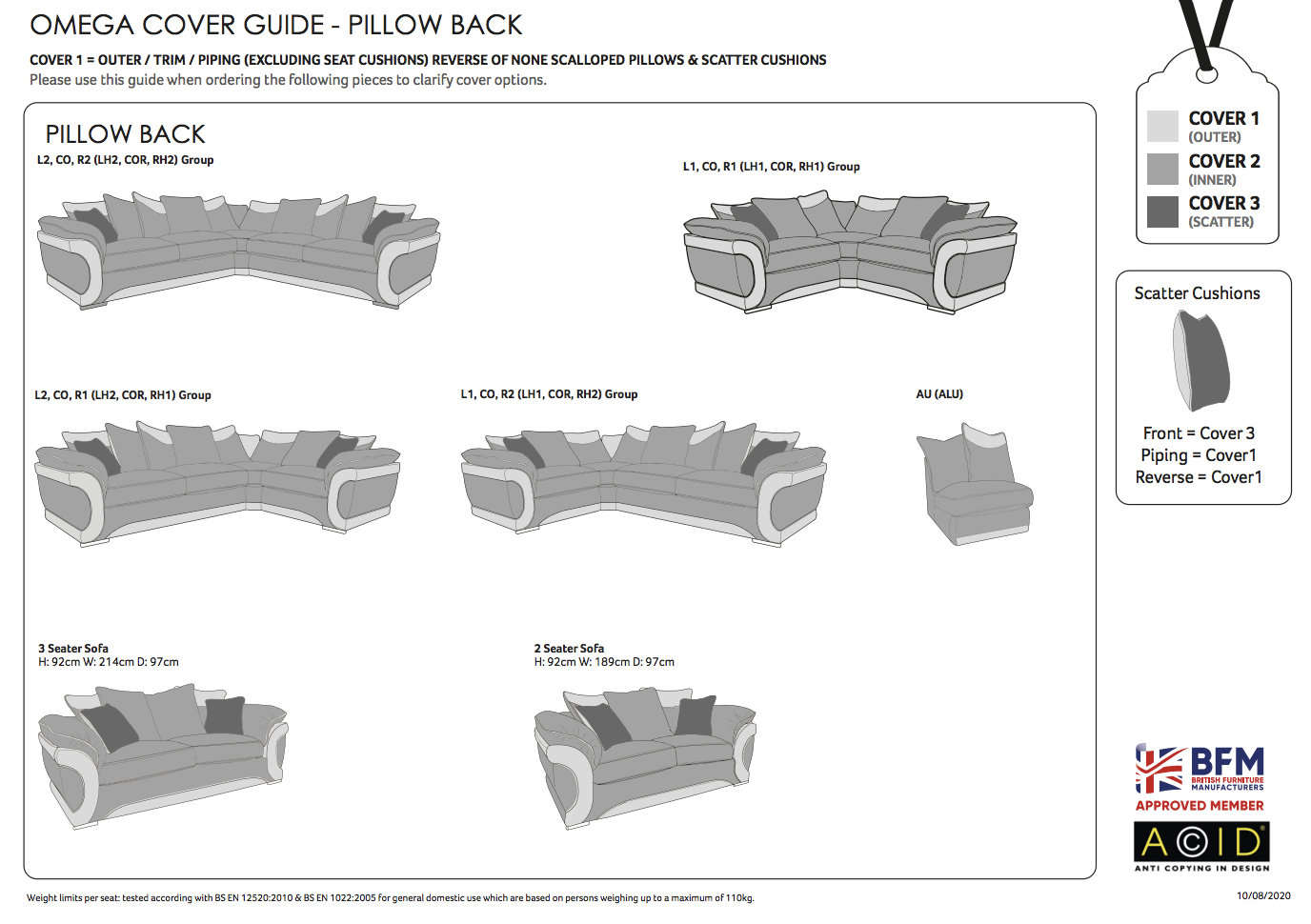 OMEGA COVER GUIDE - PILLOW BACK

COVER 1 = OUTER / TRIM / PIPING (EXCLUDING SEAT CUSHIONS) REVERSE OF NONE SCALLOPED PILLOWS & SCATTER CUSHIONS
Please use this guide when ordering the following pieces to clarify cover options.

PILLOW BACK

L2, CO, R2 (LH2, COR, RH2) Group

L1, CO, R1 (LH1, COR, RH1) Group

L2, CO, R1 (LH2, COR, RH1) Group

L1, CO, R2 (LH1, COR, RH2) Group

AU (ALU)

3 Seater Sofa
H: 92cm W: 214cm D: 97cm

2 Seater Sofa
H: 92cm W: 189cm D: 97cm

COVER 1
(OUTER)
COVER 2
(INNER)
COVER 3
(SCATTER)

Scatter Cushions

Front = Cover 3
Piping = Cover1
Reverse = Cover1

BFM
BRITISH FURNITURE MANUFACTURERS
APPROVED MEMBER

ACID
ANTI COPYING IN DESIGN

Weight limits per seat: tested according with BS EN 12520:2010 & BS EN 1022:2005 for general domestic use which are based on persons weighing up to a maximum of 110kg.

10/08/2020