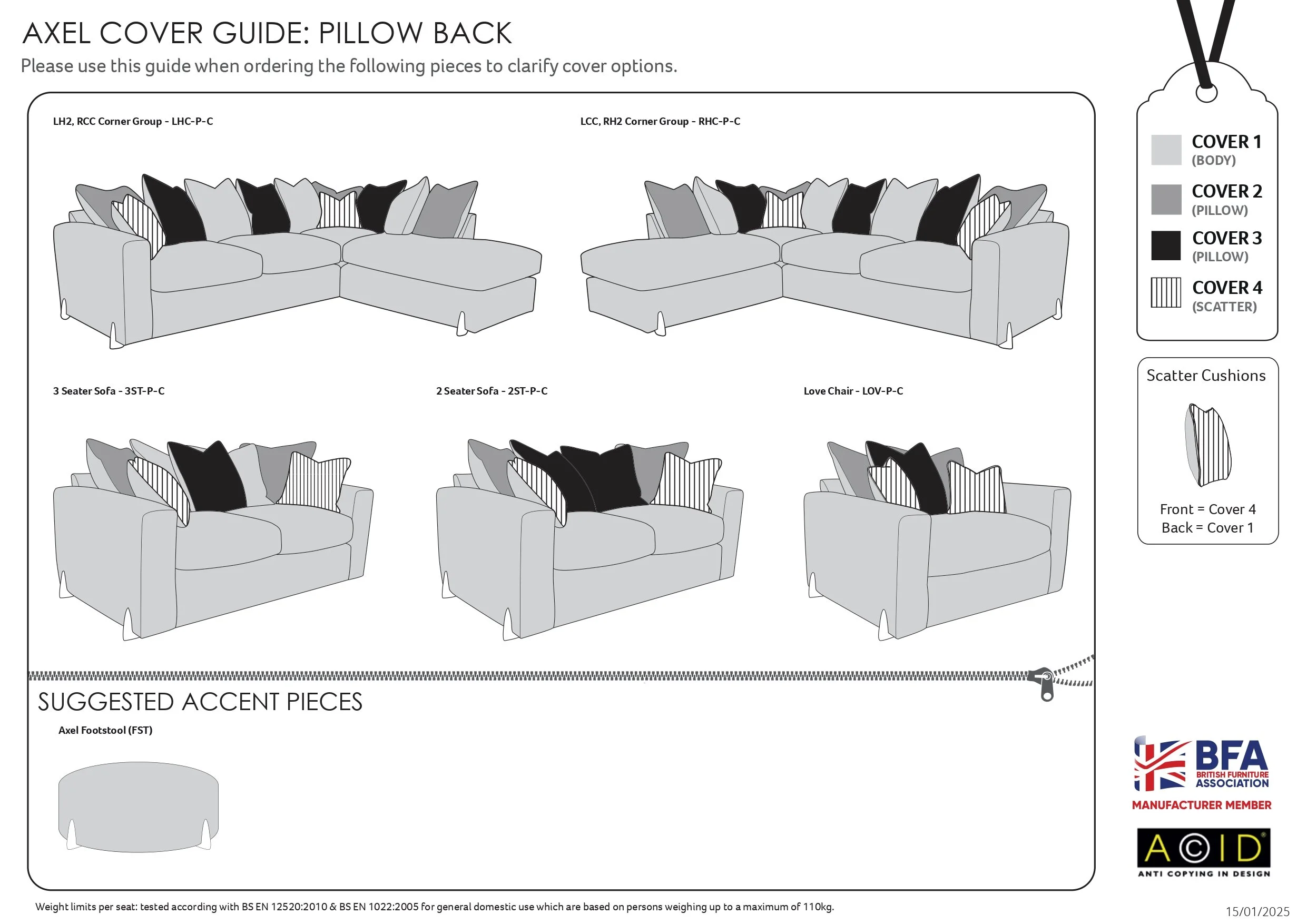 AXEL COVER GUIDE: PILLOW BACK
Please use this guide when ordering the following pieces to clarify cover options.

LH2, RCC Corner Group - LHC-P-C

LCC, RH2 Corner Group - RHC-P-C

3 Seater Sofa - 3ST-P-C

2 Seater Sofa - 2ST-P-C

Love Chair - LOV-P-C

SUGGESTED ACCENT PIECES

Axel Footstool (FST)

COVER 1
(BODY)
COVER 2
(PILLOW)
COVER 3
(PILLOW)
COVER 4
(SCATTER)

Scatter Cushions

Front = Cover 4
Back = Cover 1

BFA
BRITISH FURNITURE ASSOCIATION
MANUFACTURER MEMBER

ACID
ANTI COPYING IN DESIGN

Weight limits per seat: tested according with BS EN 12520:2010 & BS EN 1022:2005 for general domestic use which are based on persons weighing up to a maximum of 110kg.

15/01/2025