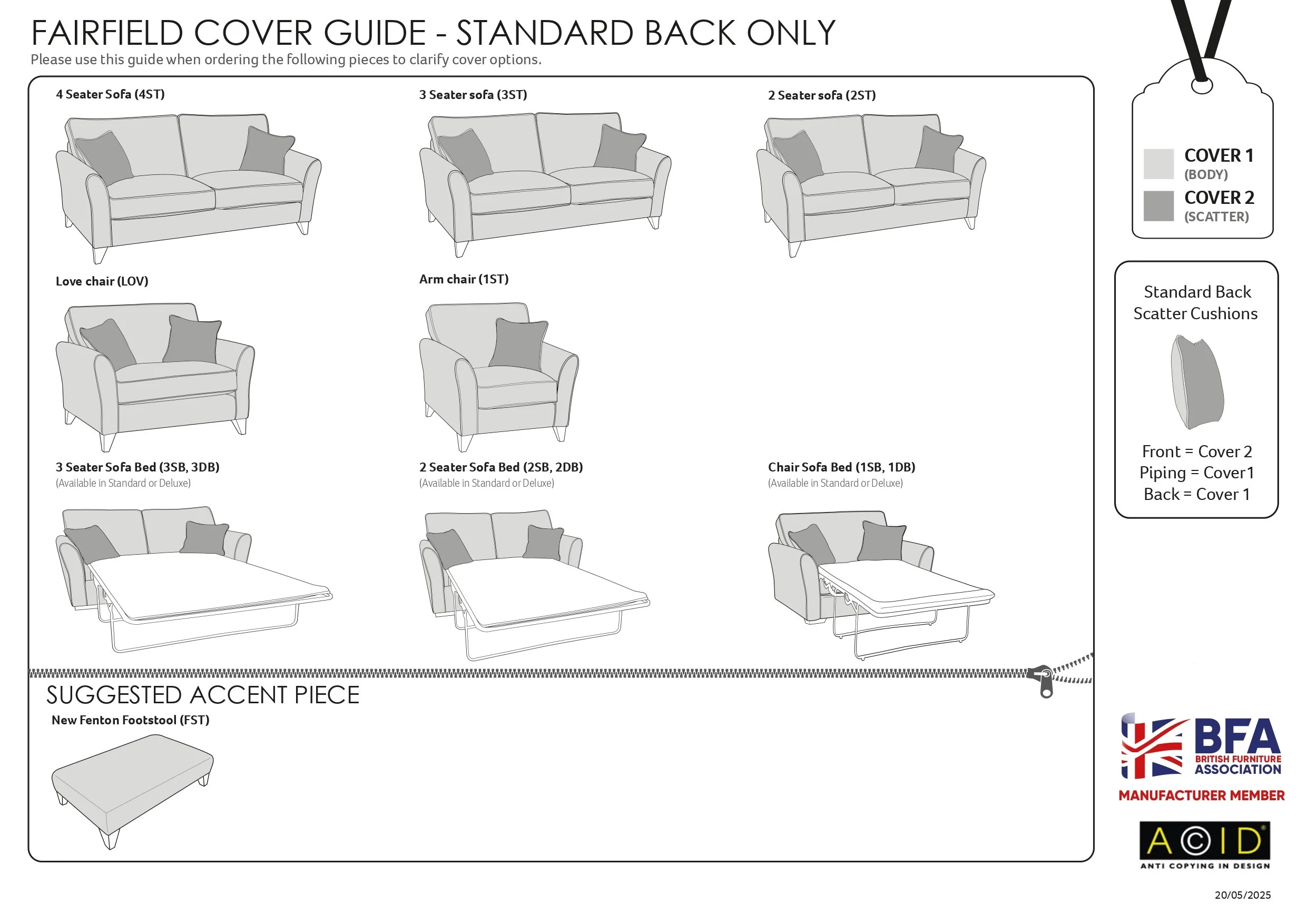 FAIRFIELD COVER GUIDE - STANDARD BACK ONLY
Please use this guide when ordering the following pieces to clarify cover options.

4 Seater Sofa (4ST)

3 Seater sofa (3ST)

2 Seater sofa (2ST)

Love chair (LOV)

Arm chair (1ST)

3 Seater Sofa Bed (3SB, 3DB)
(Available in Standard or Deluxe)

2 Seater Sofa Bed (2SB, 2DB)
(Available in Standard or Deluxe)

Chair Sofa Bed (1SB, 1DB)
(Available in Standard or Deluxe)

SUGGESTED ACCENT PIECE
New Fenton Footstool (FST)

COVER 1
(BODY)
COVER 2
(SCATTER)

Standard Back Scatter Cushions

Front = Cover 2
Piping = Cover1
Back = Cover 1

BFA
BRITISH FURNITURE ASSOCIATION
MANUFACTURER MEMBER

ACID
ANTI COPYING IN DESIGN

20/05/2025