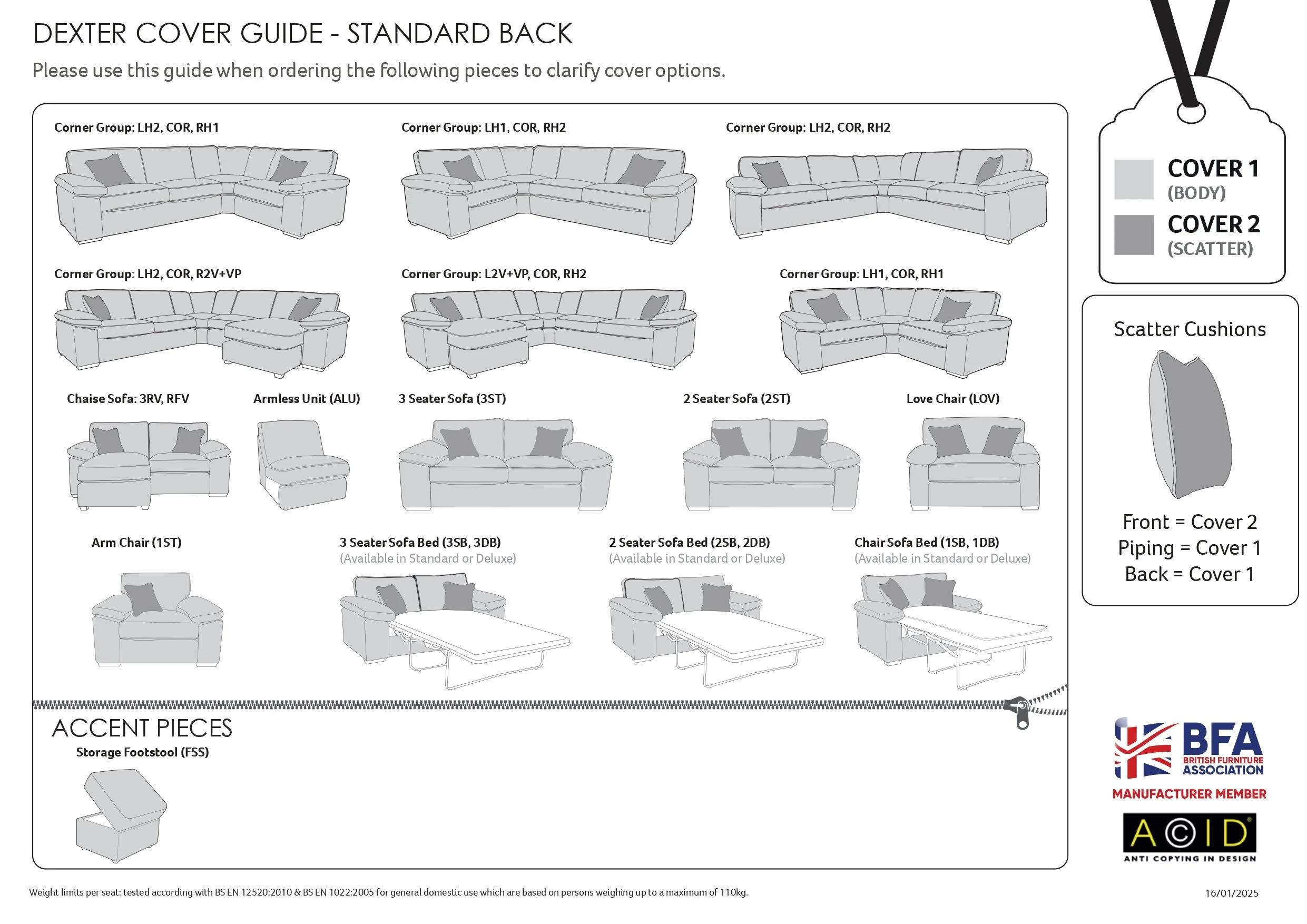 DEXTER COVER GUIDE - STANDARD BACK

Please use this guide when ordering the following pieces to clarify cover options.

Corner Group: LH2, COR, RH1

Corner Group: LH1, COR, RH2

Corner Group: LH2, COR, RH2

Corner Group: LH2, COR, R2V+VP

Corner Group: L2V+VP, COR, RH2

Corner Group: LH1, COR, RH1

Chaise Sofa: 3RV, RFV

Armless Unit (ALU)

3 Seater Sofa (3ST)

2 Seater Sofa (2ST)

Love Chair (LOV)

Arm Chair (1ST)

3 Seater Sofa Bed (3SB, 3DB)
(Available in Standard or Deluxe)

2 Seater Sofa Bed (2SB, 2DB)
(Available in Standard or Deluxe)

Chair Sofa Bed (1SB, 1DB)
(Available in Standard or Deluxe)

ACCENT PIECES

Storage Footstool (FSS)

COVER 1
(BODY)

COVER 2
(SCATTER)

Scatter Cushions

Front = Cover 2
Piping = Cover 1
Back = Cover 1

BFA
BRITISH FURNITURE ASSOCIATION
MANUFACTURER MEMBER

ACID
ANTI COPYING IN DESIGN

Weight limits per seat: tested according with BS EN 12520:2010 & BS EN 1022:2005 for general domestic use which are based on persons weighing up to a maximum of 110kg.

16/01/2025