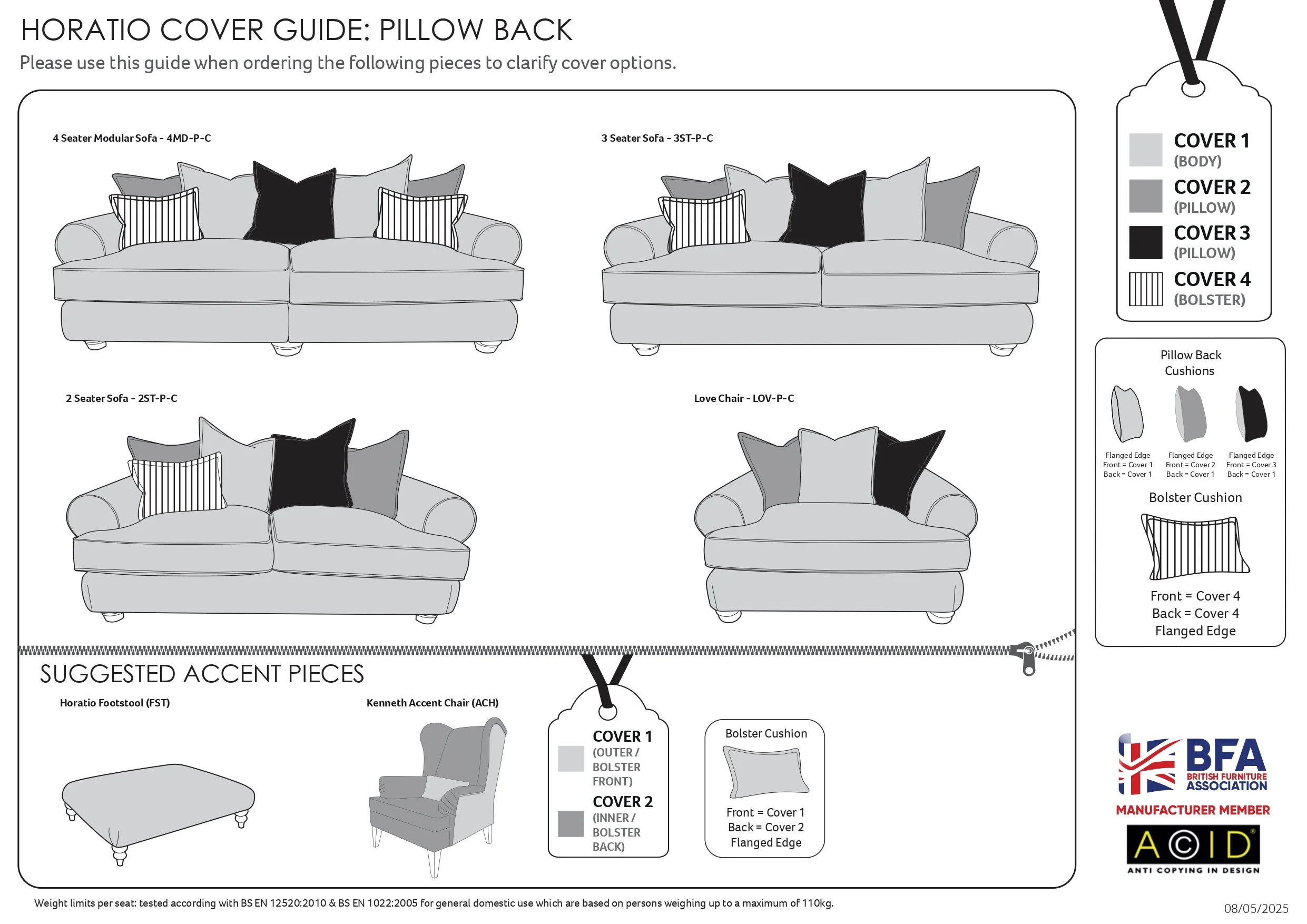 HORATIO COVER GUIDE: PILLOW BACK
Please use this guide when ordering the following pieces to clarify cover options.

4 Seater Modular Sofa - 4MD-P-C

3 Seater Sofa - 3ST-P-C

2 Seater Sofa - 2ST-P-C

Love Chair - LOV-P-C

COVER 1 (BODY)
COVER 2 (PILLOW)
COVER 3 (PILLOW)
COVER 4 (BOLSTER)

Pillow Back Cushions

Flanged Edge Front = Cover 1 Back = Cover 1

Flanged Edge Front = Cover 2 Back = Cover 1

Flanged Edge Front = Cover 3 Back = Cover 1

Bolster Cushion

Front = Cover 4
Back = Cover 4
Flanged Edge

SUGGESTED ACCENT PIECES

Horatio Footstool (FST)

Kenneth Accent Chair (ACH)

COVER 1 (OUTER / BOLSTER FRONT)
COVER 2 (INNER / BOLSTER BACK)

Bolster Cushion

Front = Cover 1
Back = Cover 2
Flanged Edge

BFA BRITISH FURNITURE ASSOCIATION
MANUFACTURER MEMBER

ACID
ANTI COPYING IN DESIGN

Weight limits per seat: tested according with BS EN 12520:2010 & BS EN 1022:2005 for general domestic use which are based on persons weighing up to a maximum of 110kg.

08/05/2025