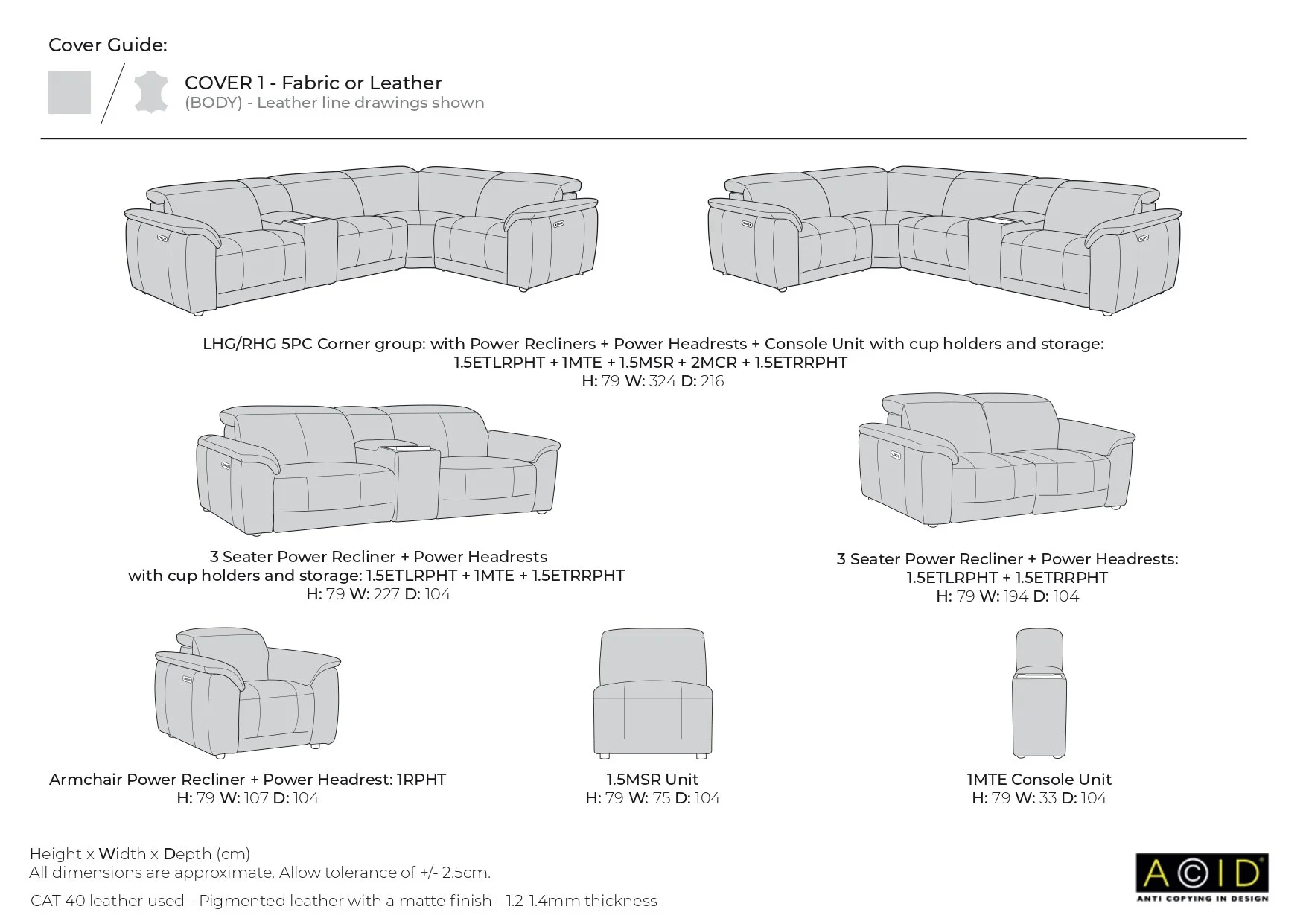 Cover Guide:

COVER 1 - Fabric or Leather
(BODY) - Leather line drawings shown

LHG/RHG 5PC Corner group: with Power Recliners + Power Headrests + Console Unit with cup holders and storage:
1.5ETLRPHT + 1MTE + 1.5MSR + 2MCR + 1.5ETRRPHT
H: 79 W: 324 D: 216

3 Seater Power Recliner + Power Headrests
with cup holders and storage: 1.5ETLRPHT + 1MTE + 1.5ETRRPHT
H: 79 W: 227 D: 104

3 Seater Power Recliner + Power Headrests:
1.5ETLRPHT + 1.5ETRRPHT
H: 79 W: 194 D: 104

Armchair Power Recliner + Power Headrest: 1RPHT
H: 79 W: 107 D: 104

1.5MSR Unit
H: 79 W: 75 D: 104

1MTE Console Unit
H: 79 W: 33 D: 104

Height x Width x Depth (cm)
All dimensions are approximate. Allow tolerance of +/- 2.5cm.

CAT 40 leather used - Pigmented leather with a matte finish - 1.2-1.4mm thickness

ACID
ANTI COPYING IN DESIGN