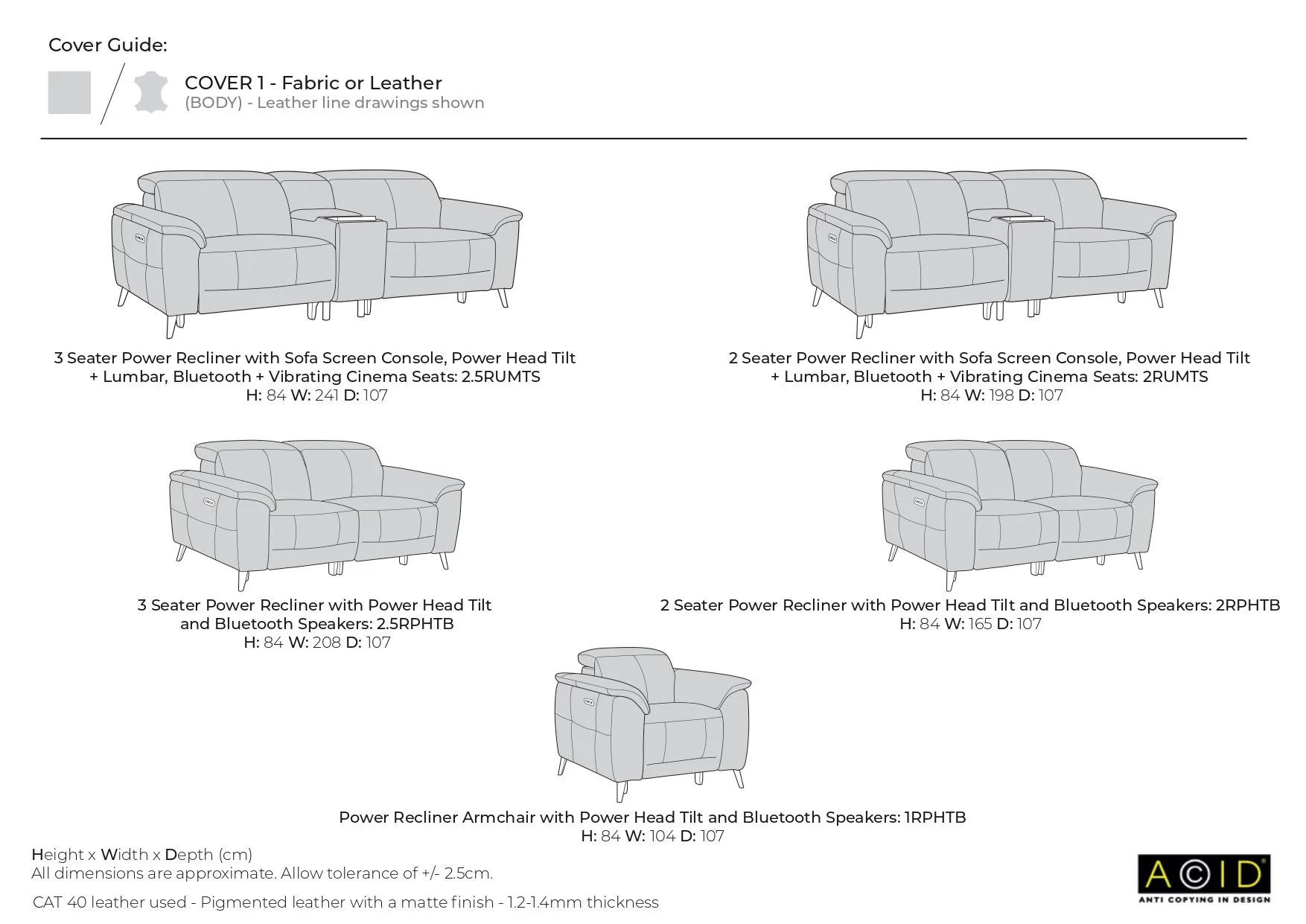 Cover Guide:

COVER 1 - Fabric or Leather
(BODY) - Leather line drawings shown

3 Seater Power Recliner with Sofa Screen Console, Power Head Tilt + Lumbar, Bluetooth + Vibrating Cinema Seats: 2.5RUMTS
H: 84 W: 241 D: 107

2 Seater Power Recliner with Sofa Screen Console, Power Head Tilt + Lumbar, Bluetooth + Vibrating Cinema Seats: 2RUMTS
H: 84 W: 198 D: 107

3 Seater Power Recliner with Power Head Tilt and Bluetooth Speakers: 2.5RPHTB
H: 84 W: 208 D: 107

2 Seater Power Recliner with Power Head Tilt and Bluetooth Speakers: 2RPHTB
H: 84 W: 165 D: 107

Power Recliner Armchair with Power Head Tilt and Bluetooth Speakers: 1RPHTB
H: 84 W: 104 D: 107

Height x Width x Depth (cm)
All dimensions are approximate. Allow tolerance of +/- 2.5cm.

CAT 40 leather used - Pigmented leather with a matte finish - 1.2-1.4mm thickness

A©ID
ANTI COPYING IN DESIGN