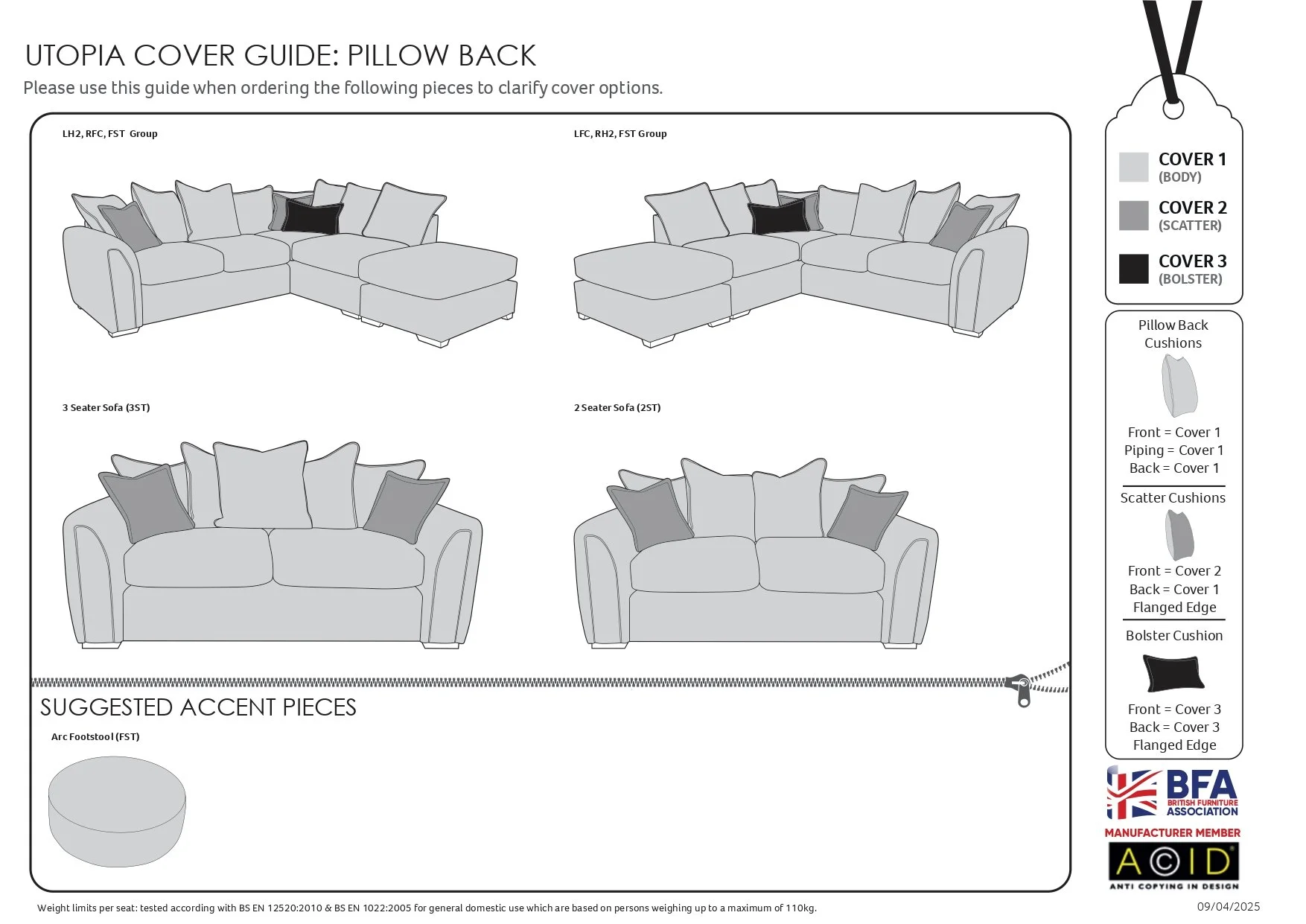 UTOPIA COVER GUIDE: PILLOW BACK

Please use this guide when ordering the following pieces to clarify cover options.

LH2, RFC, FST Group

LFC, RH2, FST Group

3 Seater Sofa (3ST)

2 Seater Sofa (2ST)

SUGGESTED ACCENT PIECES

Arc Footstool (FST)

COVER 1
(BODY)

COVER 2
(SCATTER)

COVER 3
(BOLSTER)

Pillow Back Cushions

Front = Cover 1
Piping = Cover 1
Back = Cover 1

Scatter Cushions

Front = Cover 2
Back = Cover 1
Flanged Edge

Bolster Cushion

Front = Cover 3
Back = Cover 3
Flanged Edge

BFA
BRITISH FURNITURE ASSOCIATION
MANUFACTURER MEMBER

ACID
ANTI COPYING IN DESIGN

Weight limits per seat: tested according with BS EN 12520:2010 & BS EN 1022:2005 for general domestic use which are based on persons weighing up to a maximum of 110kg.

09/04/2025