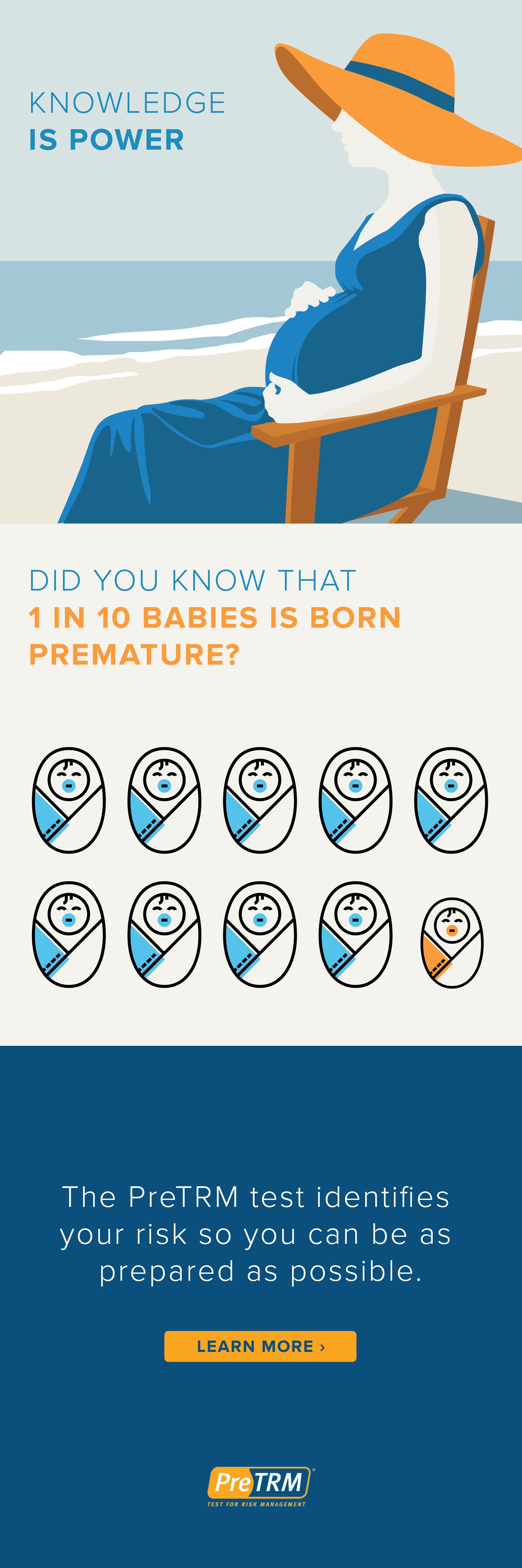 KNOWLEDGE
IS POWER

DID YOU KNOW THAT
1 IN 10 BABIES IS BORN PREMATURE?

The PreTRM test identifies your risk so you can be as prepared as possible.

LEARN MORE ›

PreTRM®
TEST FOR RISK MANAGEMENT