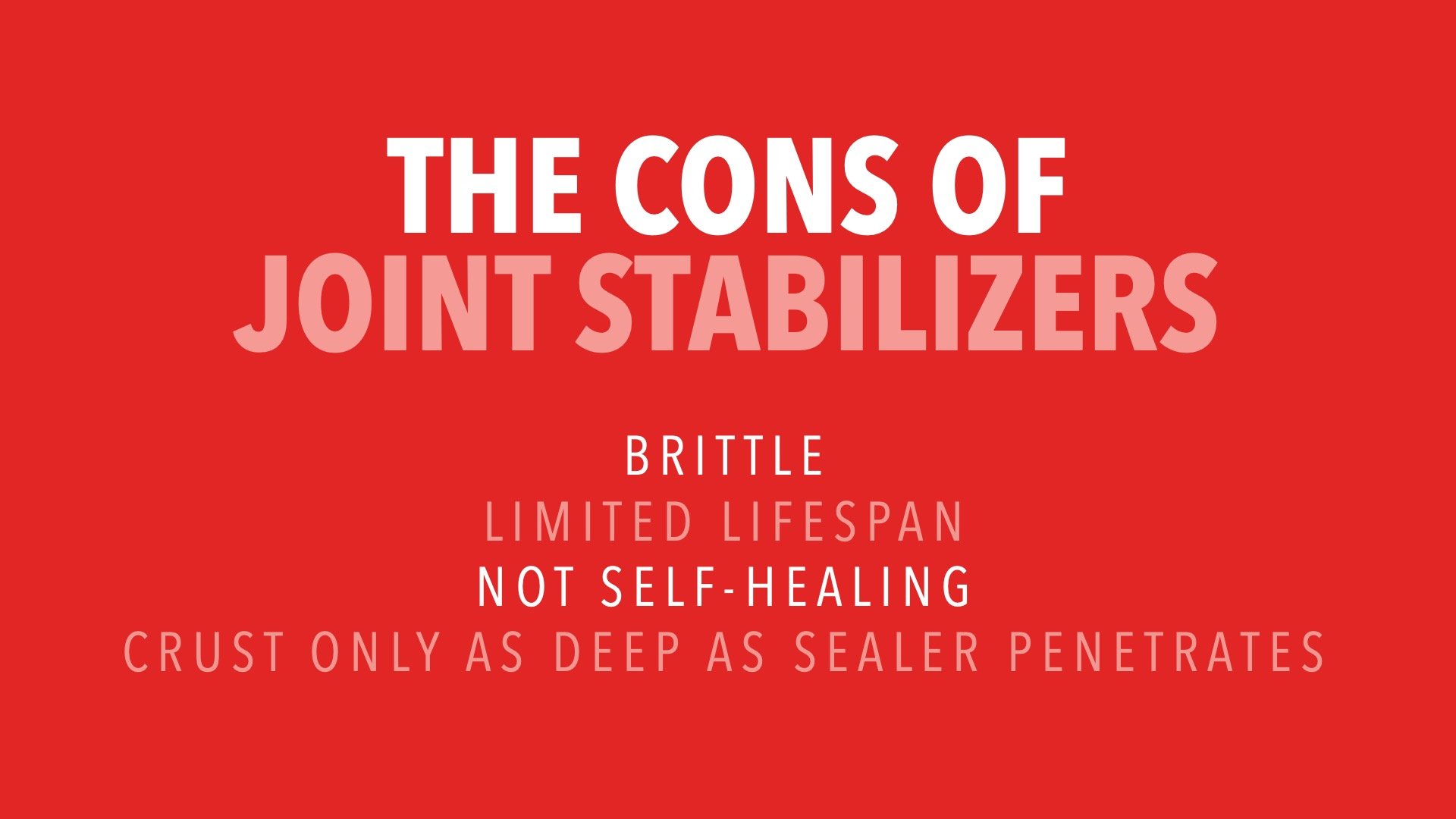 THE CONS OF
JOINT STABILIZERS

BRITTLE
LIMITED LIFESPAN
NOT SELF-HEALING
CRUST ONLY AS DEEP AS SEALER PENETRATES