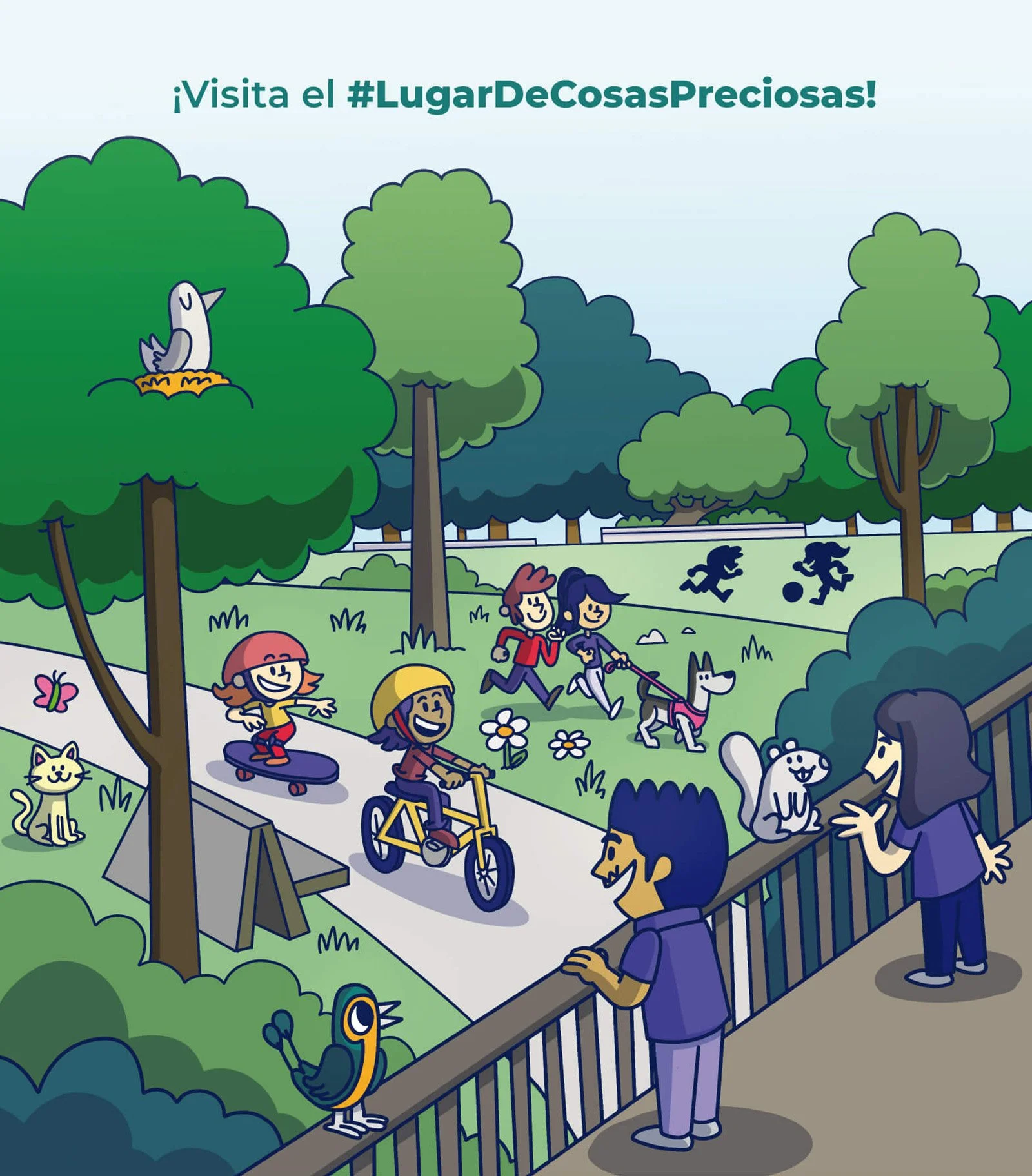 ¡Visita el #LugarDeCosasPreciosas!