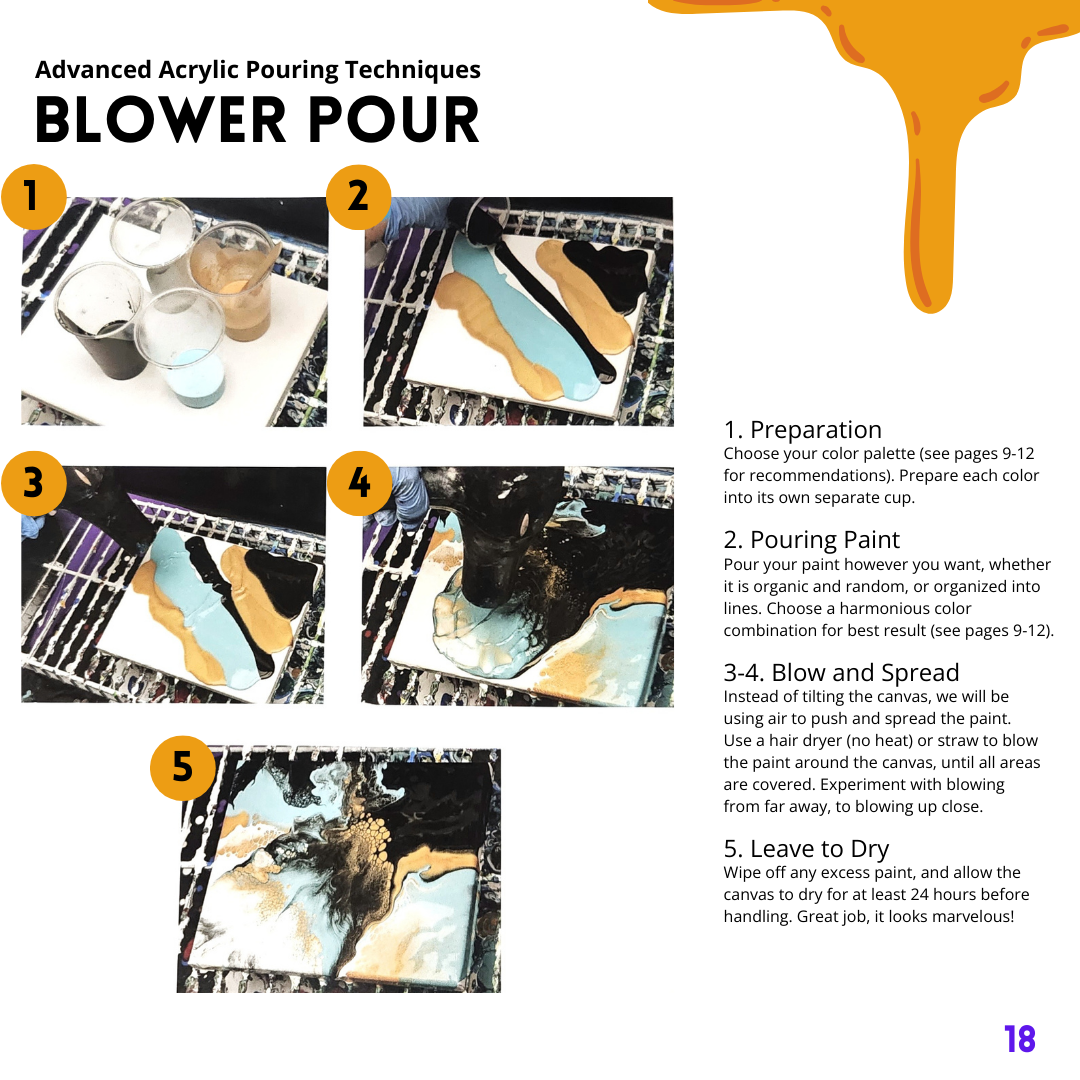 Advanced Acrylic Pouring Techniques
BLOWER POUR

1

2

3

4

5

1. Preparation
Choose your color palette (see pages 9-12 for recommendations). Prepare each color into its own separate cup.

2. Pouring Paint
Pour your paint however you want, whether it is organic and random, or organized into lines. Choose a harmonious color combination for best result (see pages 9-12).

3-4. Blow and Spread
Instead of tilting the canvas, we will be using air to push and spread the paint. Use a hair dryer (no heat) or straw to blow the paint around the canvas, until all areas are covered. Experiment with blowing from far away, to blowing up close.

5. Leave to Dry
Wipe off any excess paint, and allow the canvas to dry for at least 24 hours before handling. Great job, it looks marvelous!

18