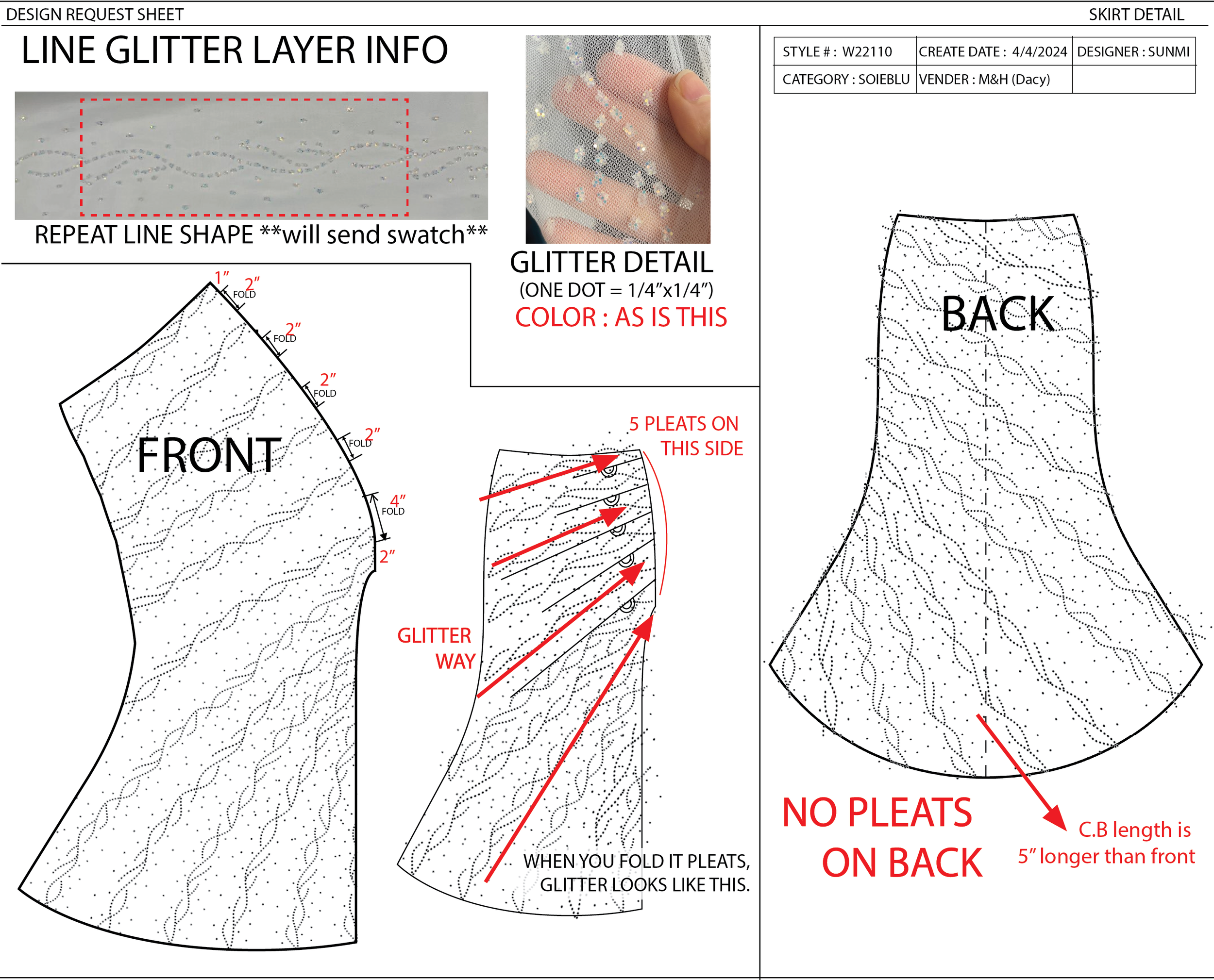 DESIGN REQUEST SHEET

SKIRT DETAIL

LINE GLITTER LAYER INFO

REPEAT LINE SHAPE **will send swatch**

GLITTER DETAIL
(ONE DOT = 1/4”x1/4”)
COLOR : AS IS THIS

| STYLE # : W22110 | CREATE DATE : 4/4/2024 | DESIGNER : SUNMI |
|---|---|---|
| CATEGORY : SOIEBLU | VENDER : M&H (Dacy) | |

1” 2” FOLD
2” FOLD
2” FOLD
2” FOLD
4” FOLD
2”

FRONT

5 PLEATS ON THIS SIDE

GLITTER WAY

WHEN YOU FOLD IT PLEATS, GLITTER LOOKS LIKE THIS.

BACK

NO PLEATS ON BACK

C.B length is 5” longer than front