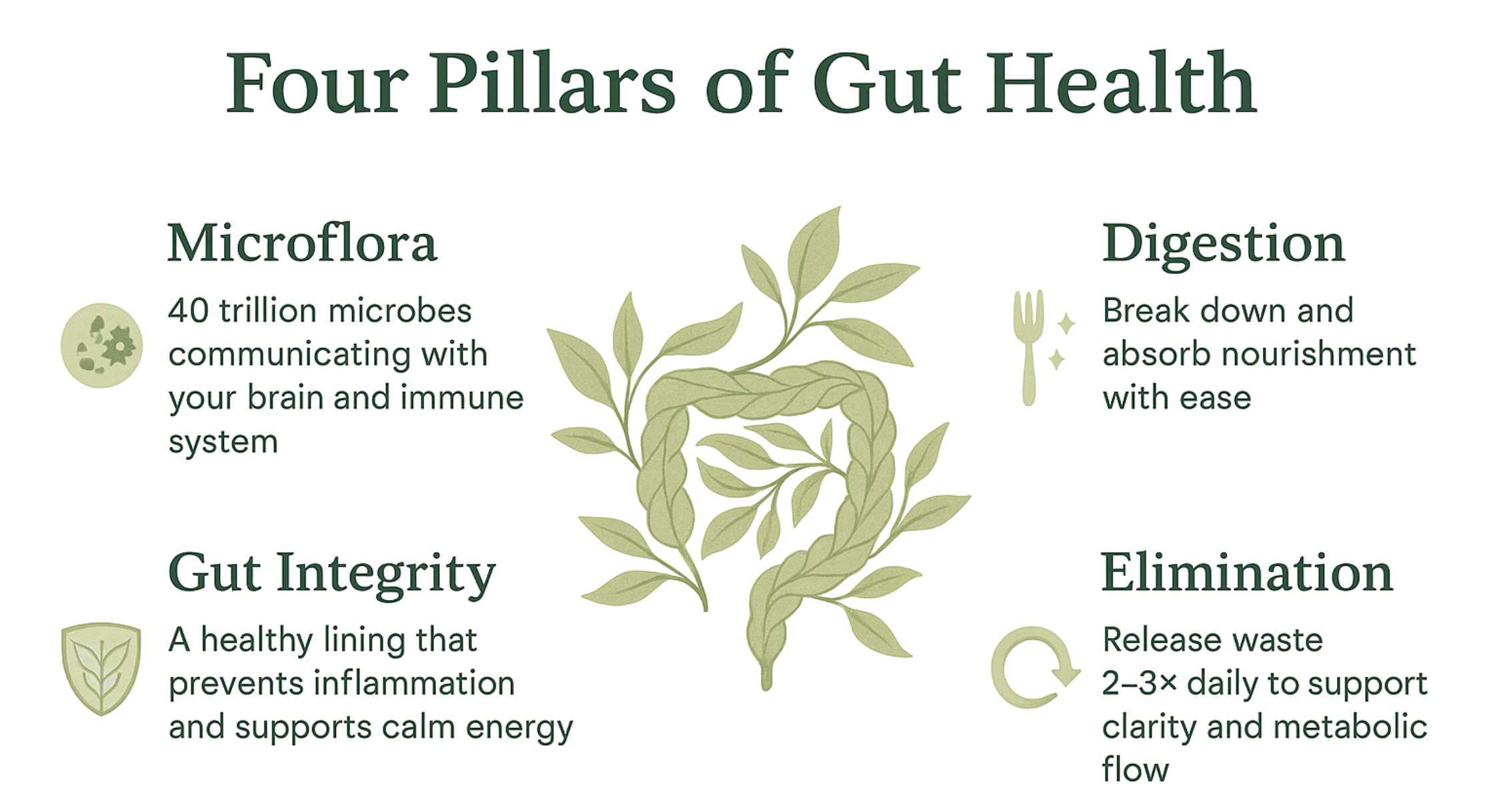 Four Pillars of Gut Health

Microflora

40 trillion microbes communicating with your brain and immune system

Gut Integrity

A healthy lining that prevents inflammation and supports calm energy

Digestion

Break down and absorb nourishment with ease

Elimination

Release waste 2–3× daily to support clarity and metabolic flow