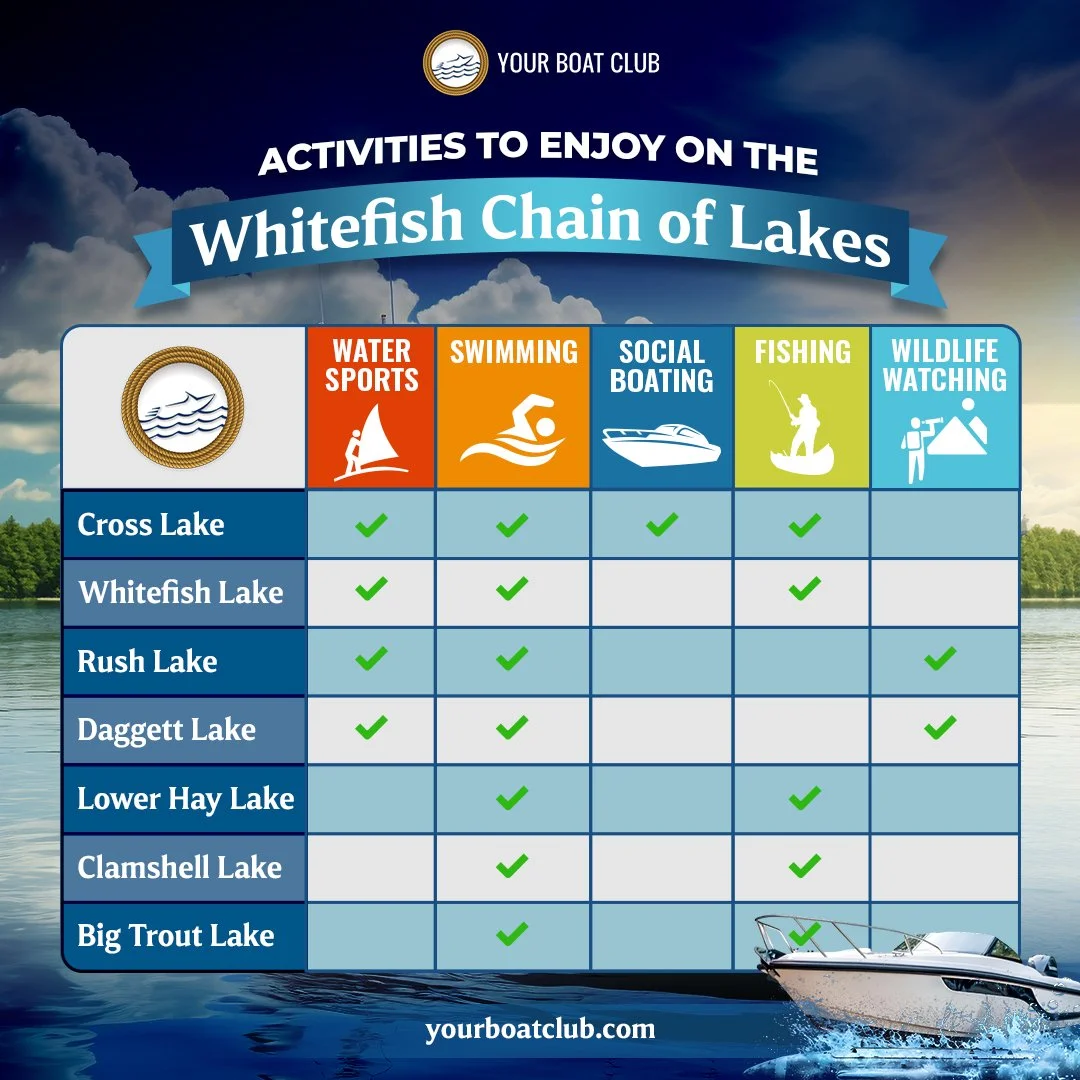 YOUR BOAT CLUB

ACTIVITIES TO ENJOY ON THE

Whitefish Chain of Lakes

| | WATER SPORTS | SWIMMING | SOCIAL BOATING | FISHING | WILDLIFE WATCHING |
|---|---|---|---|---|---|
| Cross Lake | ✓ | ✓ | ✓ | ✓ | |
| Whitefish Lake | ✓ | ✓ | | ✓ | |
| Rush Lake | ✓ | ✓ | | | ✓ |
| Daggett Lake | ✓ | ✓ | | | ✓ |
| Lower Hay Lake | | ✓ | | ✓ | |
| Clamshell Lake | | ✓ | | ✓ | |
| Big Trout Lake | | ✓ | | ✓ | |

yourboatclub.com