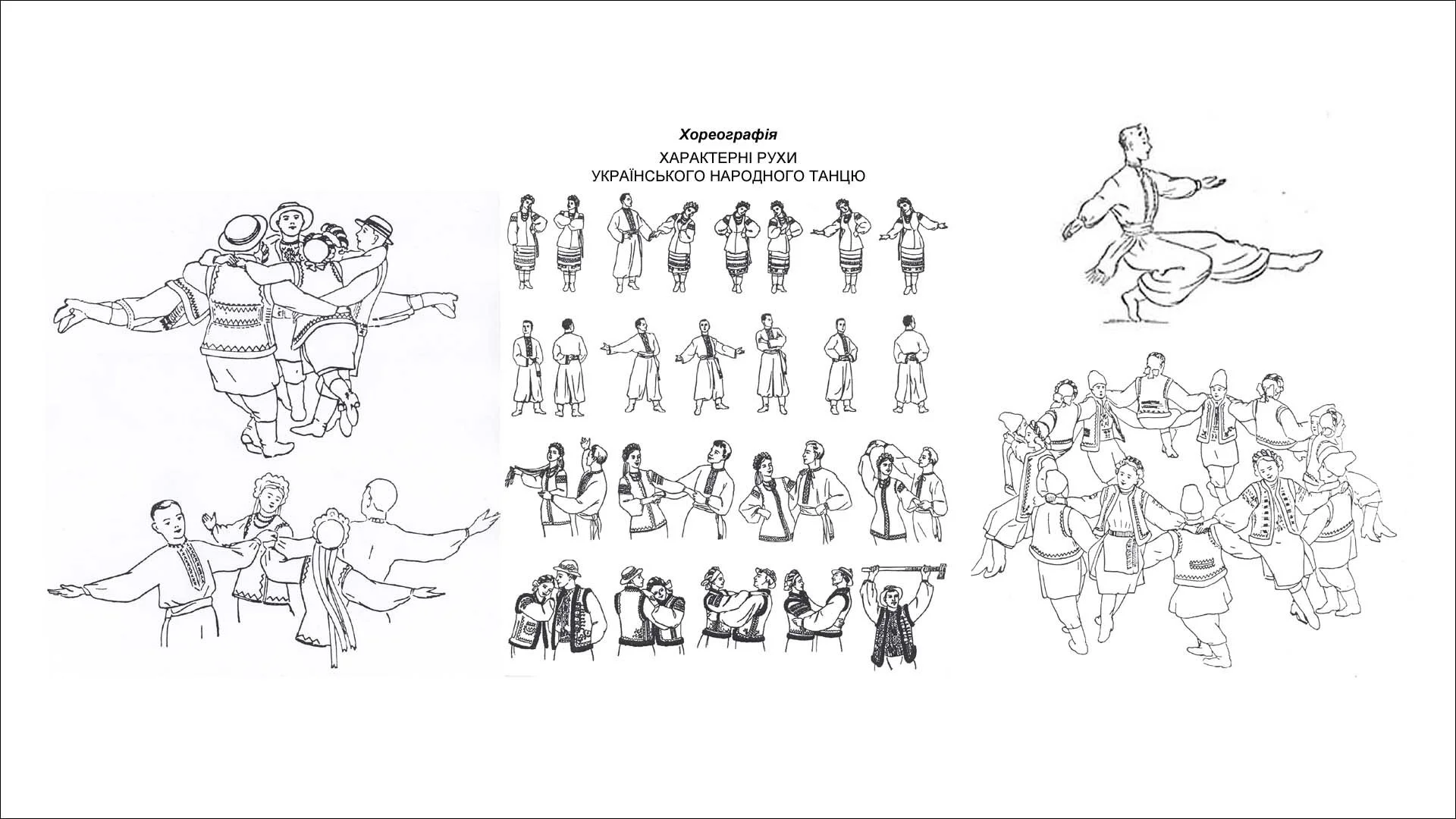 Хореографія

ХАРАКТЕРНІ РУХИ
УКРАЇНСЬКОГО НАРОДНОГО ТАНЦЮ