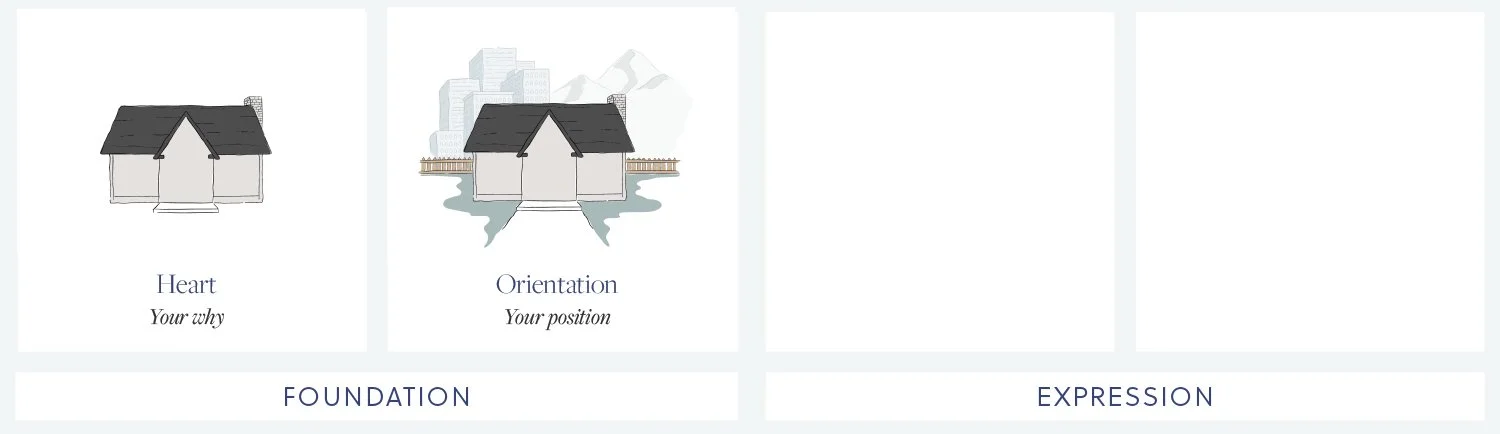 Heart
Your why

Orientation
Your position

FOUNDATION

EXPRESSION