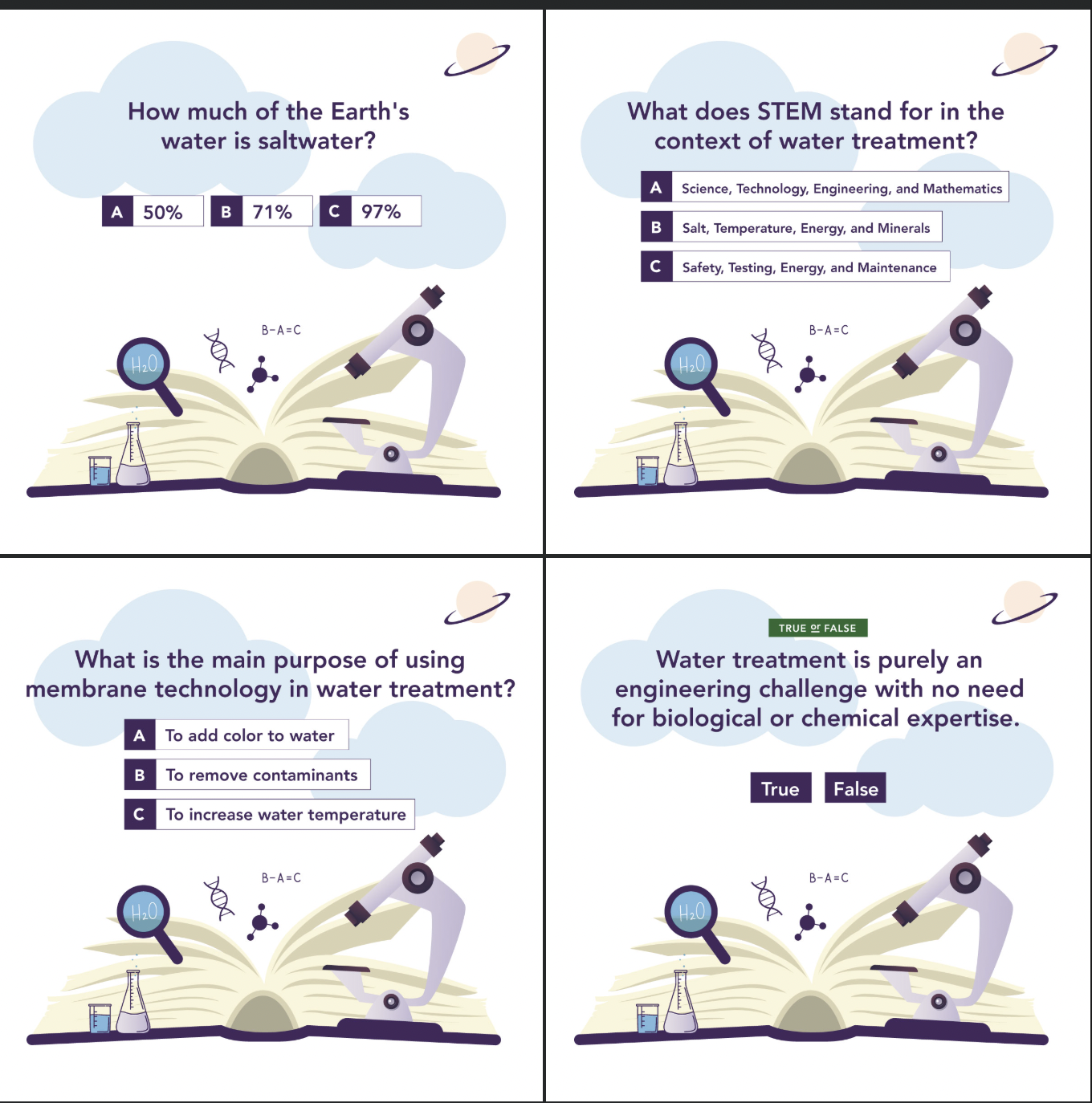 How much of the Earth's water is saltwater?

A 50%
B 71%
C 97%

B-A=C

$H_2O$

What does STEM stand for in the context of water treatment?

A Science, Technology, Engineering, and Mathematics
B Salt, Temperature, Energy, and Minerals
C Safety, Testing, Energy, and Maintenance

B-A=C

$H_2O$

What is the main purpose of using membrane technology in water treatment?

A To add color to water
B To remove contaminants
C To increase water temperature

B-A=C

$H_2O$

TRUE or FALSE

Water treatment is purely an engineering challenge with no need for biological or chemical expertise.

True
False

B-A=C

$H_2O$