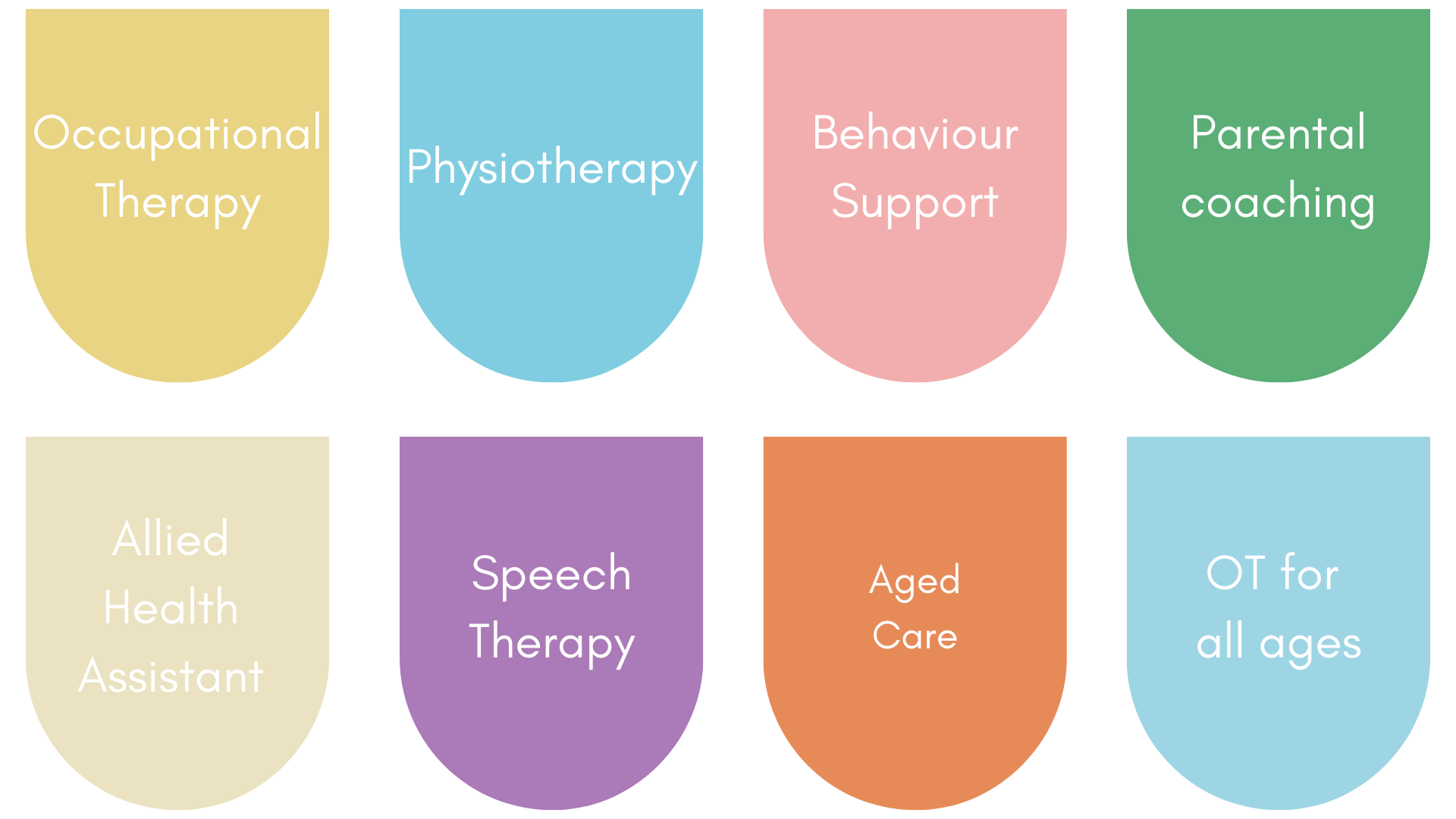 Occupational Therapy

Physiotherapy

Behaviour Support

Parental coaching

Allied Health Assistant

Speech Therapy

Aged Care

OT for all ages