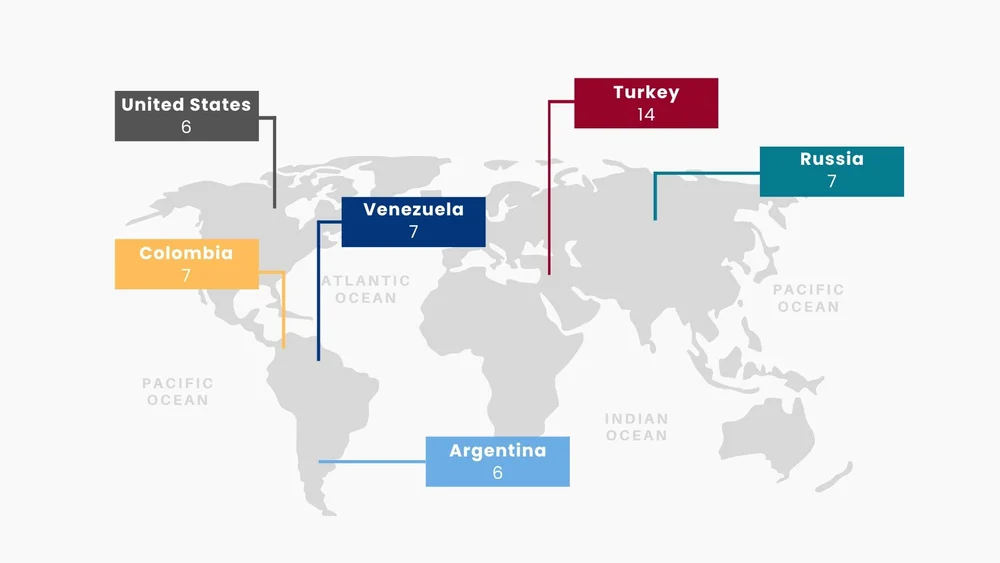 United States
6

Turkey
14

Russia
7

Venezuela
7

Colombia
7

ATLANTIC OCEAN

PACIFIC OCEAN

PACIFIC OCEAN

INDIAN OCEAN

Argentina
6