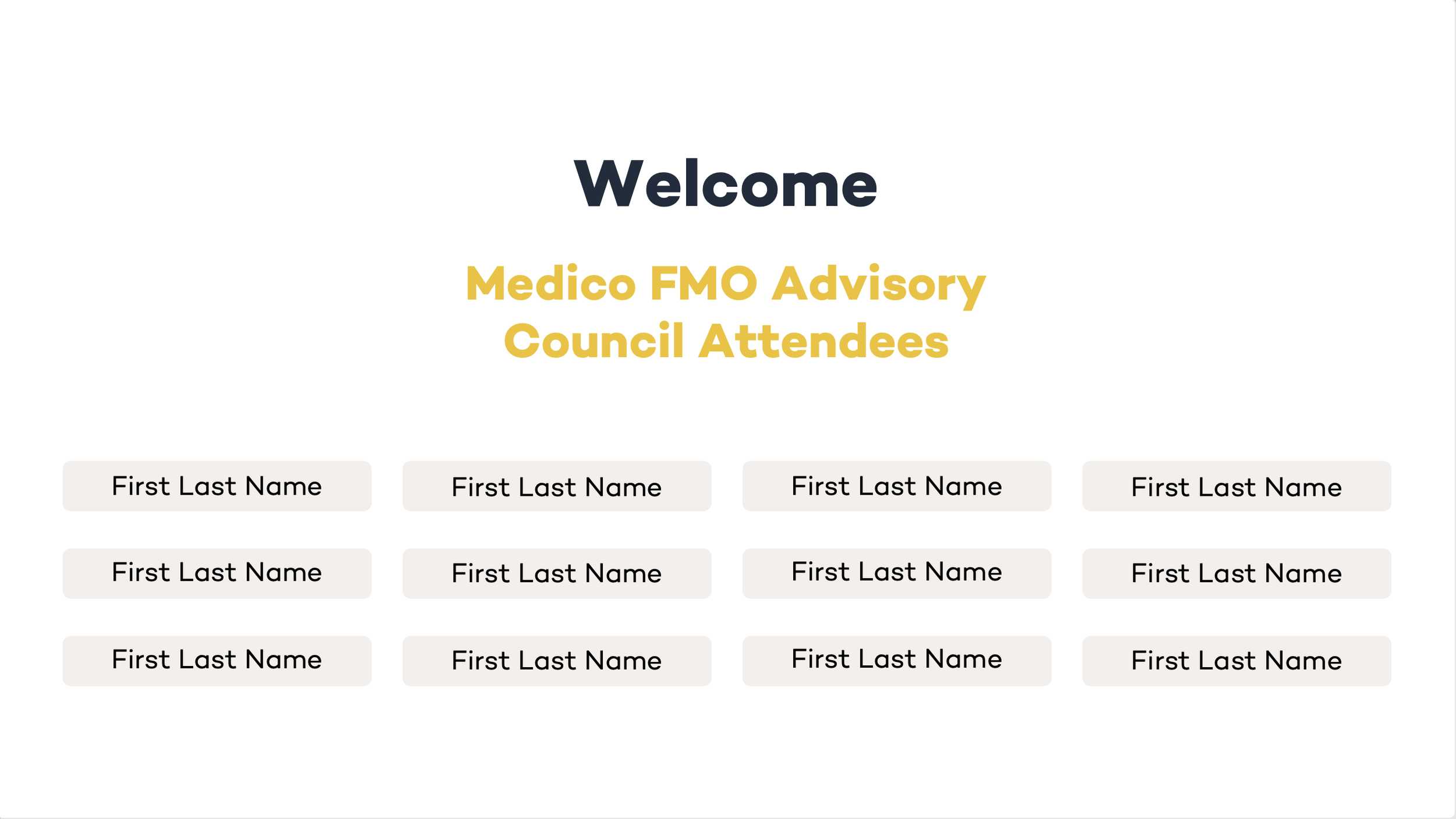 Welcome

Medico FMO Advisory Council Attendees

First Last Name

First Last Name

First Last Name

First Last Name

First Last Name

First Last Name

First Last Name

First Last Name

First Last Name

First Last Name

First Last Name

First Last Name