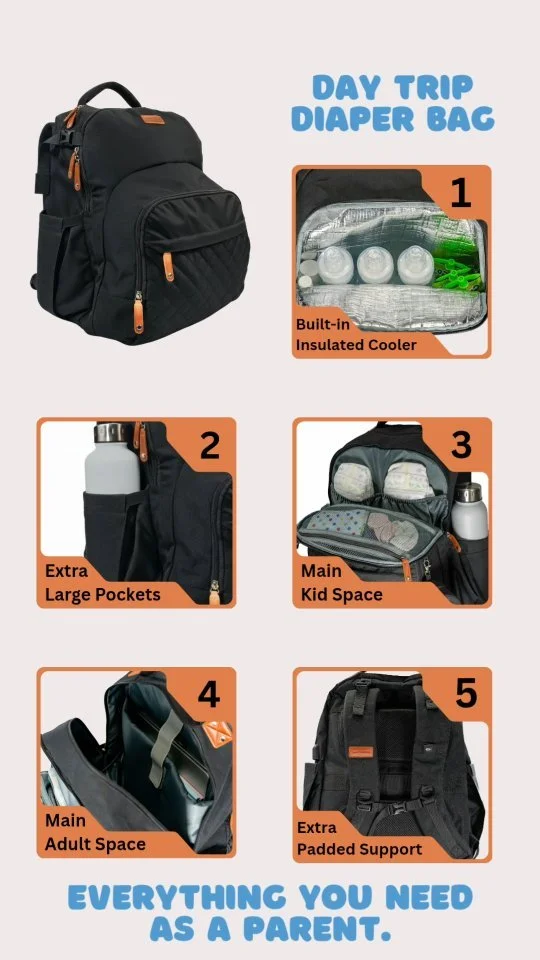 DAY TRIP DIAPER BAG

1
Built-in Insulated Cooler

2
Extra Large Pockets

3
Main Kid Space

4
Main Adult Space

5
Extra Padded Support

EVERYTHING YOU NEED AS A PARENT.