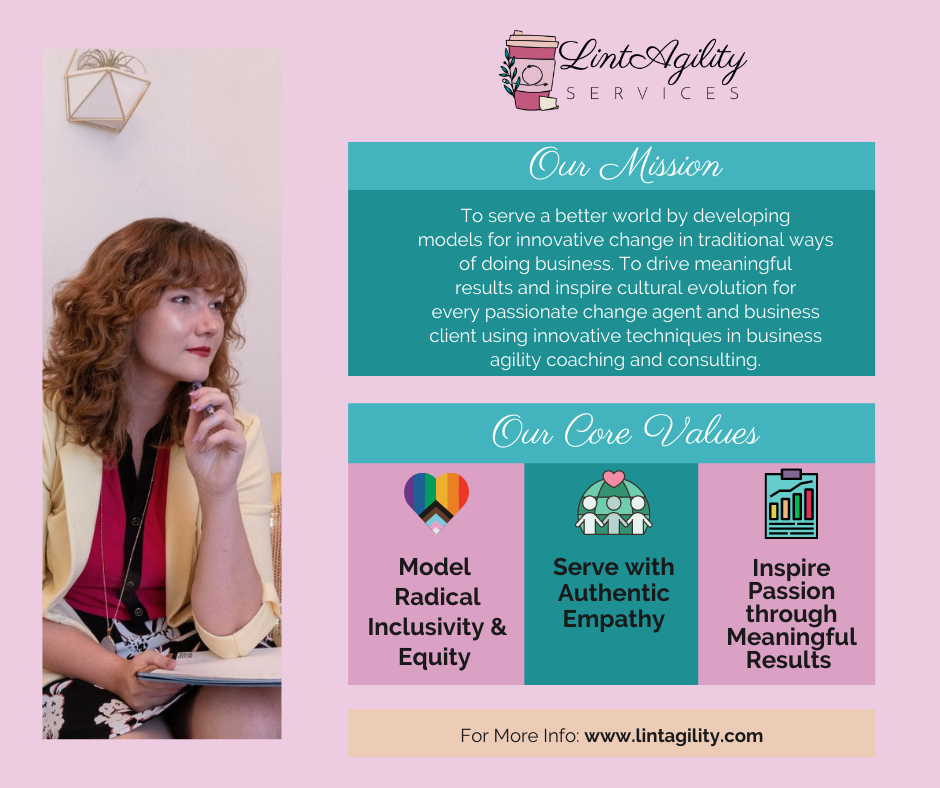 LintAgility
SERVICES

Our Mission

To serve a better world by developing models for innovative change in traditional ways of doing business. To drive meaningful results and inspire cultural evolution for every passionate change agent and business client using innovative techniques in business agility coaching and consulting.

Our Core Values

Model Radical Inclusivity & Equity

Serve with Authentic Empathy

Inspire Passion through Meaningful Results

For More Info: www.lintagility.com