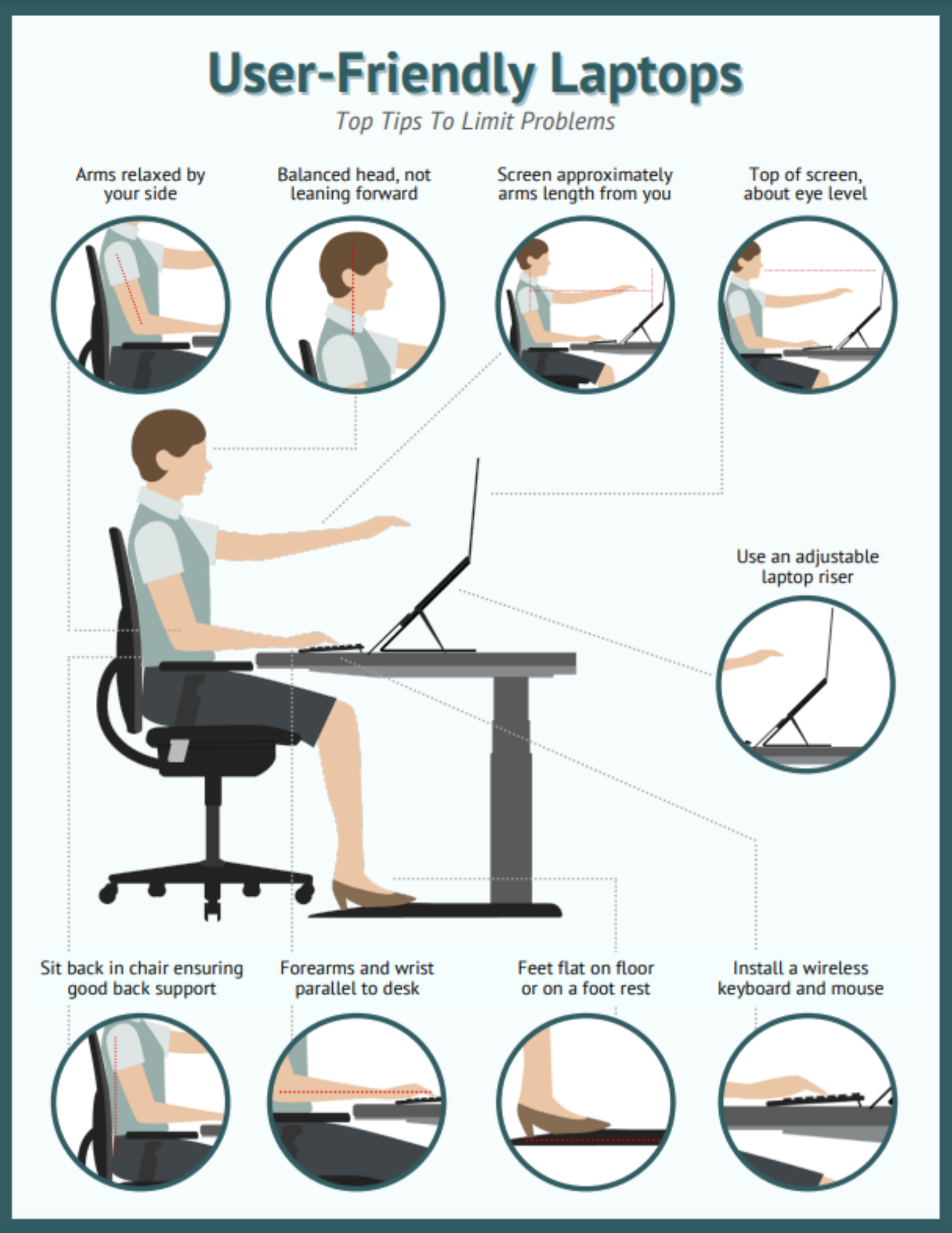 User-Friendly Laptops

Top Tips To Limit Problems

Arms relaxed by your side

Balanced head, not leaning forward

Screen approximately arms length from you

Top of screen, about eye level

Use an adjustable laptop riser

Sit back in chair ensuring good back support

Forearms and wrist parallel to desk

Feet flat on floor or on a foot rest

Install a wireless keyboard and mouse