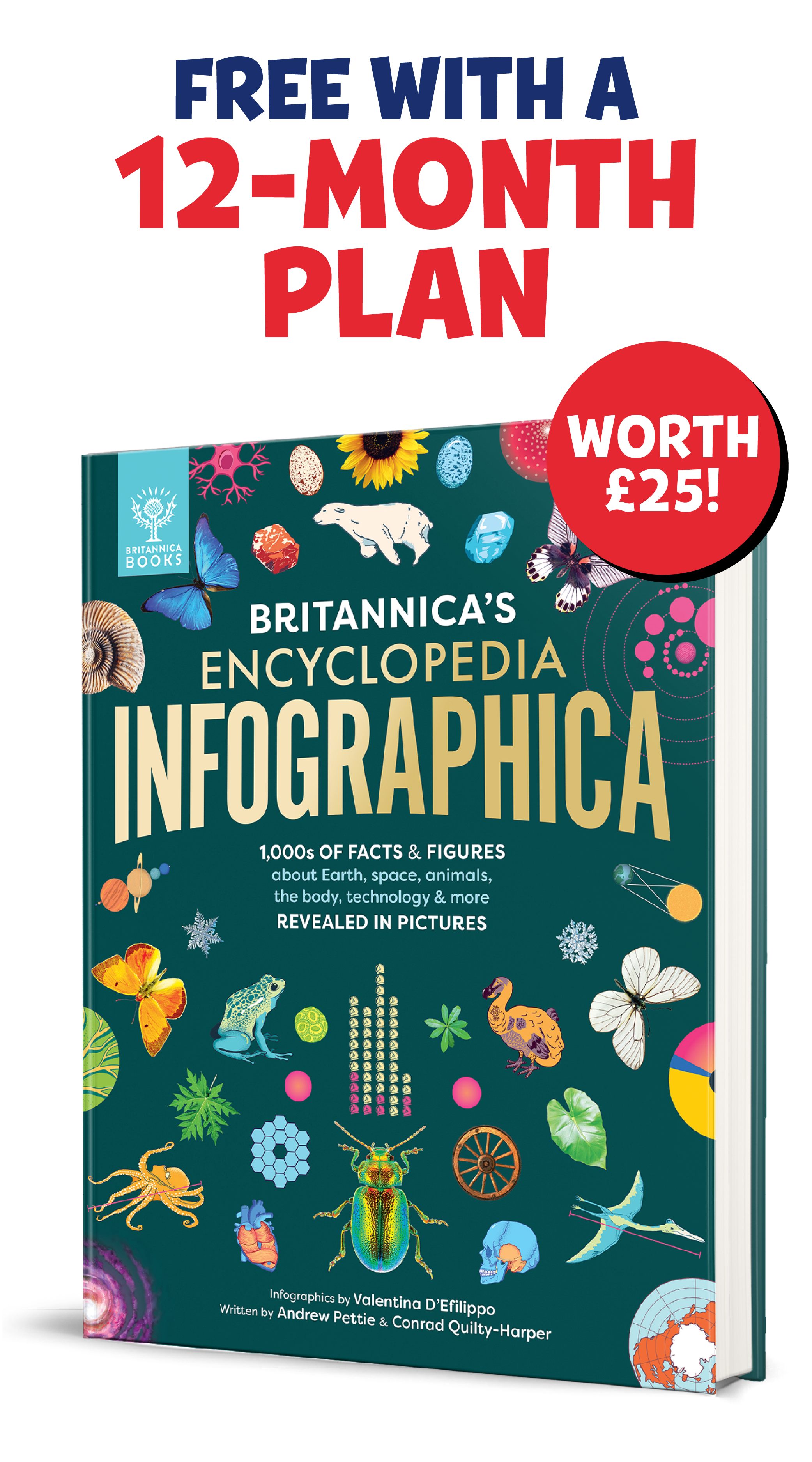 FREE WITH A 12-MONTH PLAN

WORTH £25!

BRITANNICA BOOKS

BRITANNICA'S ENCYCLOPEDIA INFOGRAPHICA

1,000s OF FACTS & FIGURES about Earth, space, animals, the body, technology & more REVEALED IN PICTURES

Infographics by Valentina D'Efilippo
Written by Andrew Pettie & Conrad Quilty-Harper