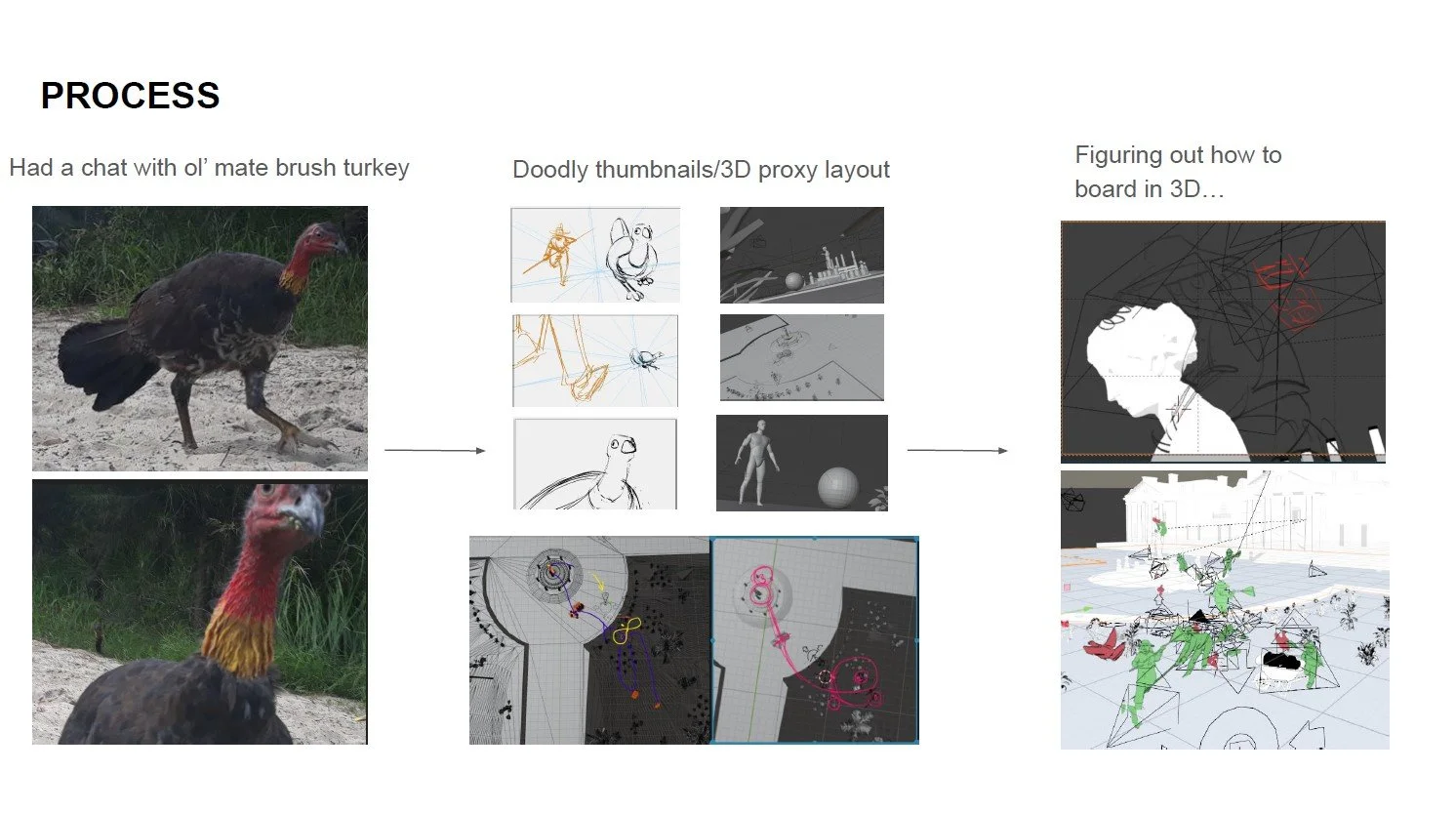 PROCESS

Had a chat with ol' mate brush turkey

Doodly thumbnails/3D proxy layout

Figuring out how to board in 3D…