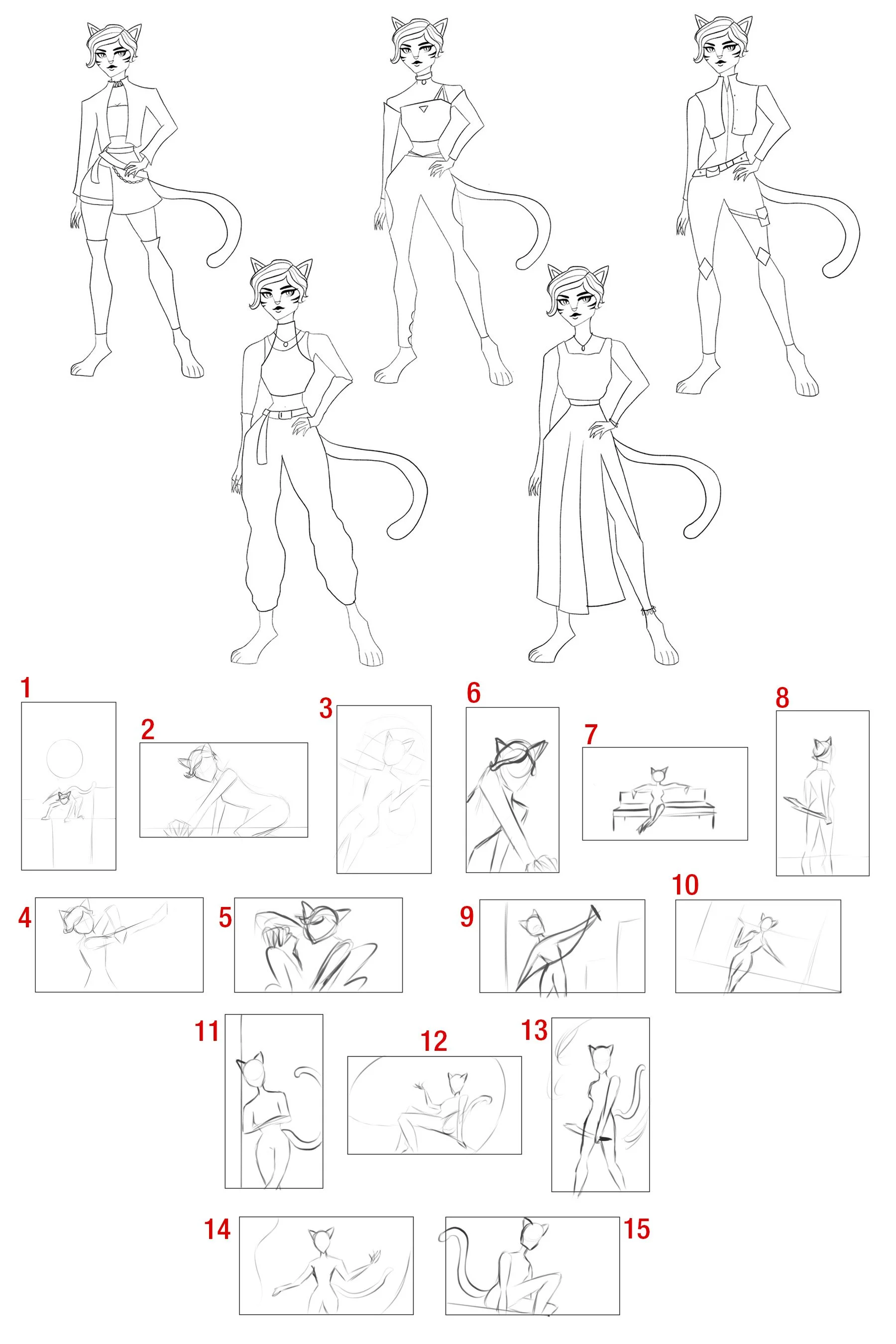 1
2
3
6
7
8
4
5
9
10
11
12
13
14
15