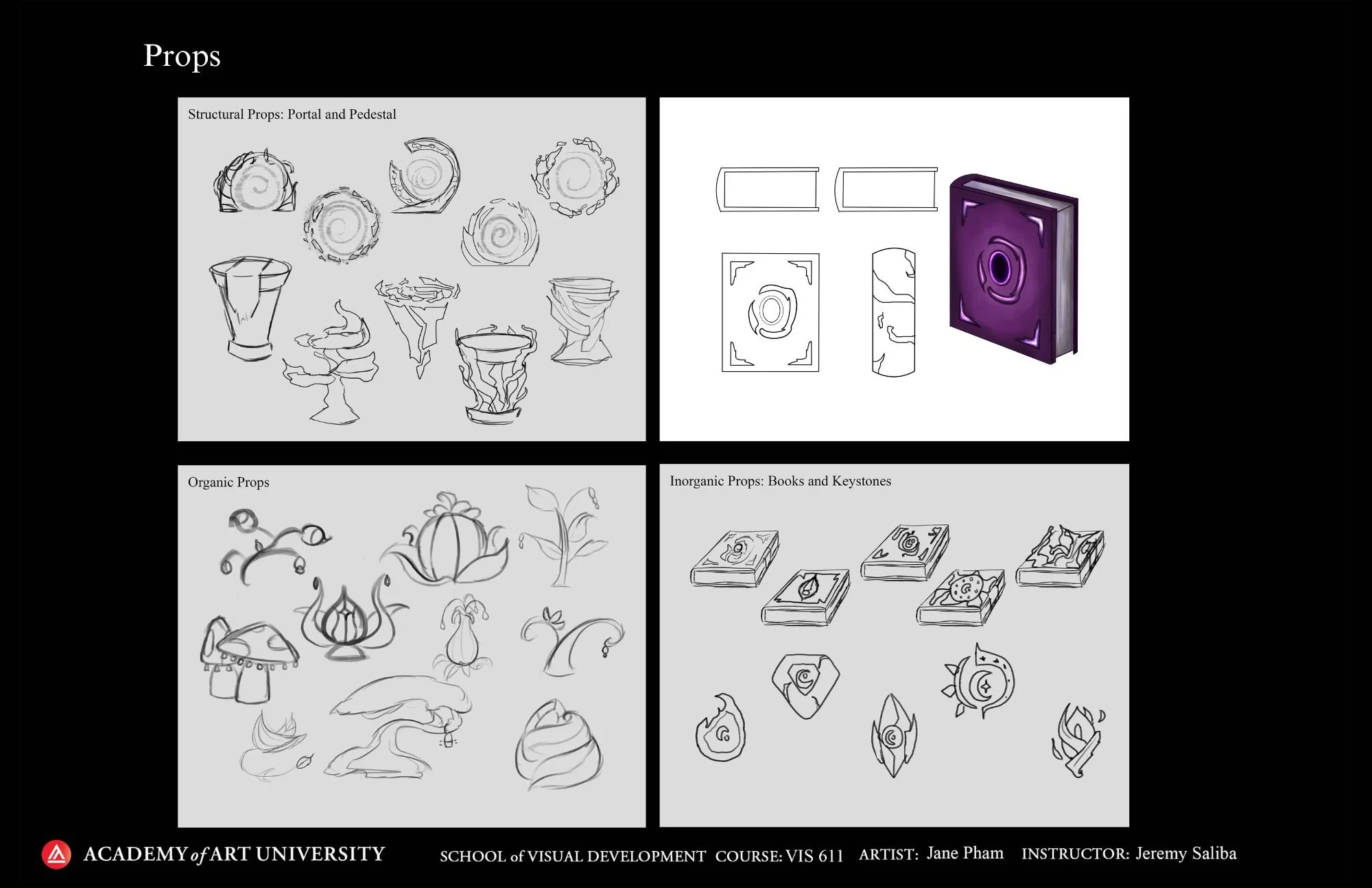 Props

Structural Props: Portal and Pedestal

Organic Props

Inorganic Props: Books and Keystones

ACADEMY of ART UNIVERSITY

SCHOOL of VISUAL DEVELOPMENT COURSE: VIS 611 ARTIST: Jane Pham INSTRUCTOR: Jeremy Saliba