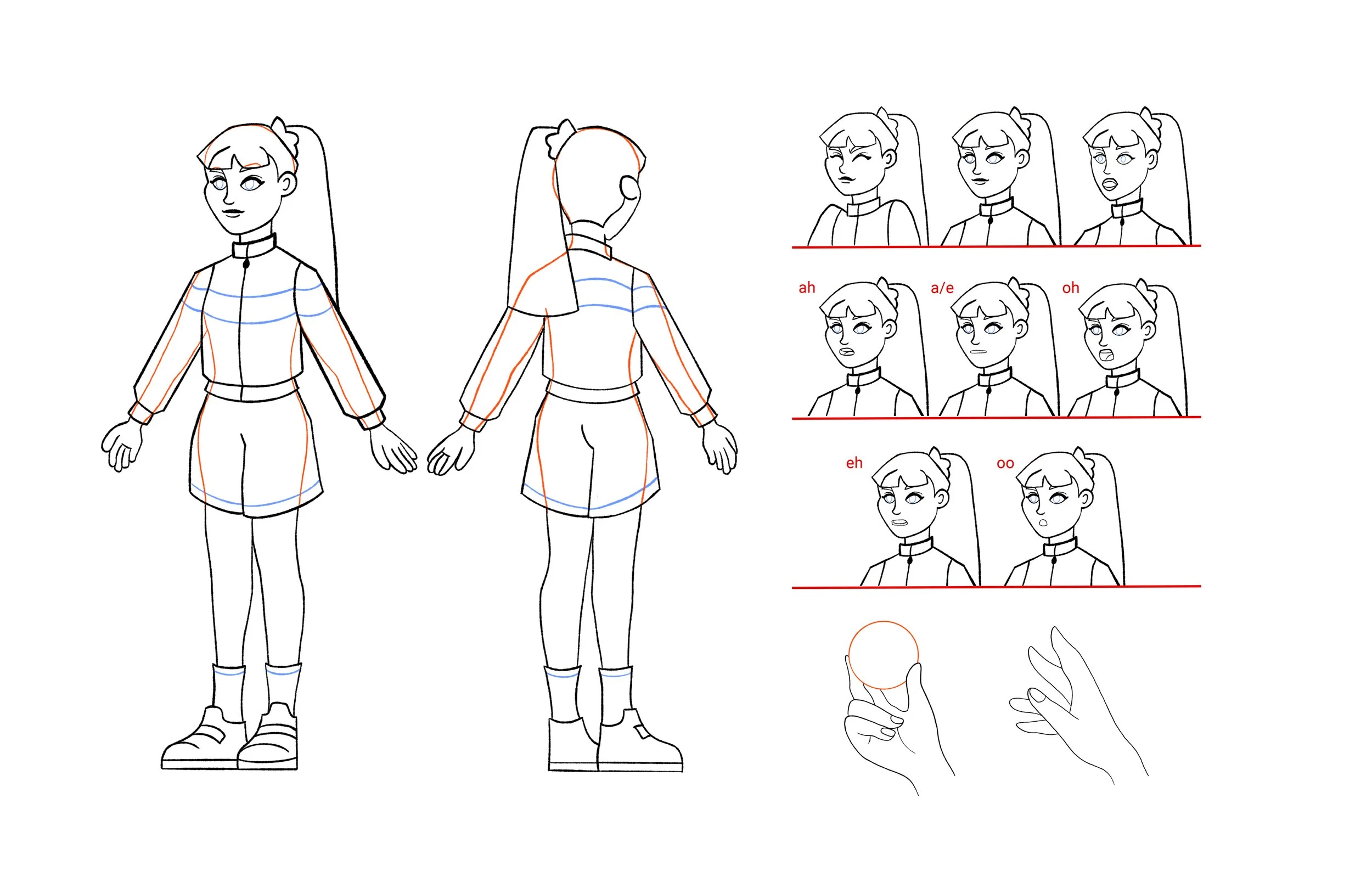 ah a/e oh

eh oo