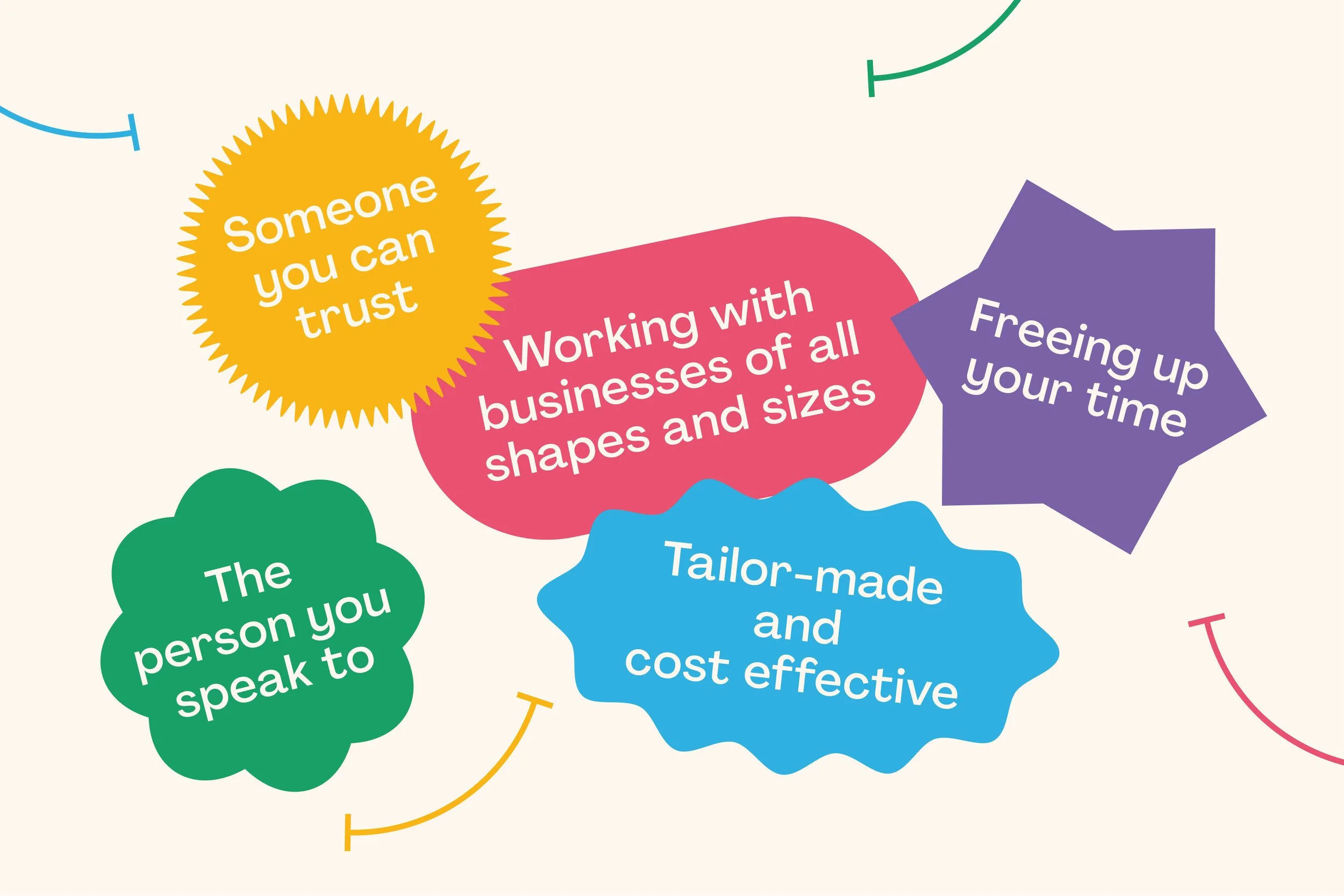 Someone you can trust

Working with businesses of all shapes and sizes

Freeing up your time

The person you speak to

Tailor-made and cost effective