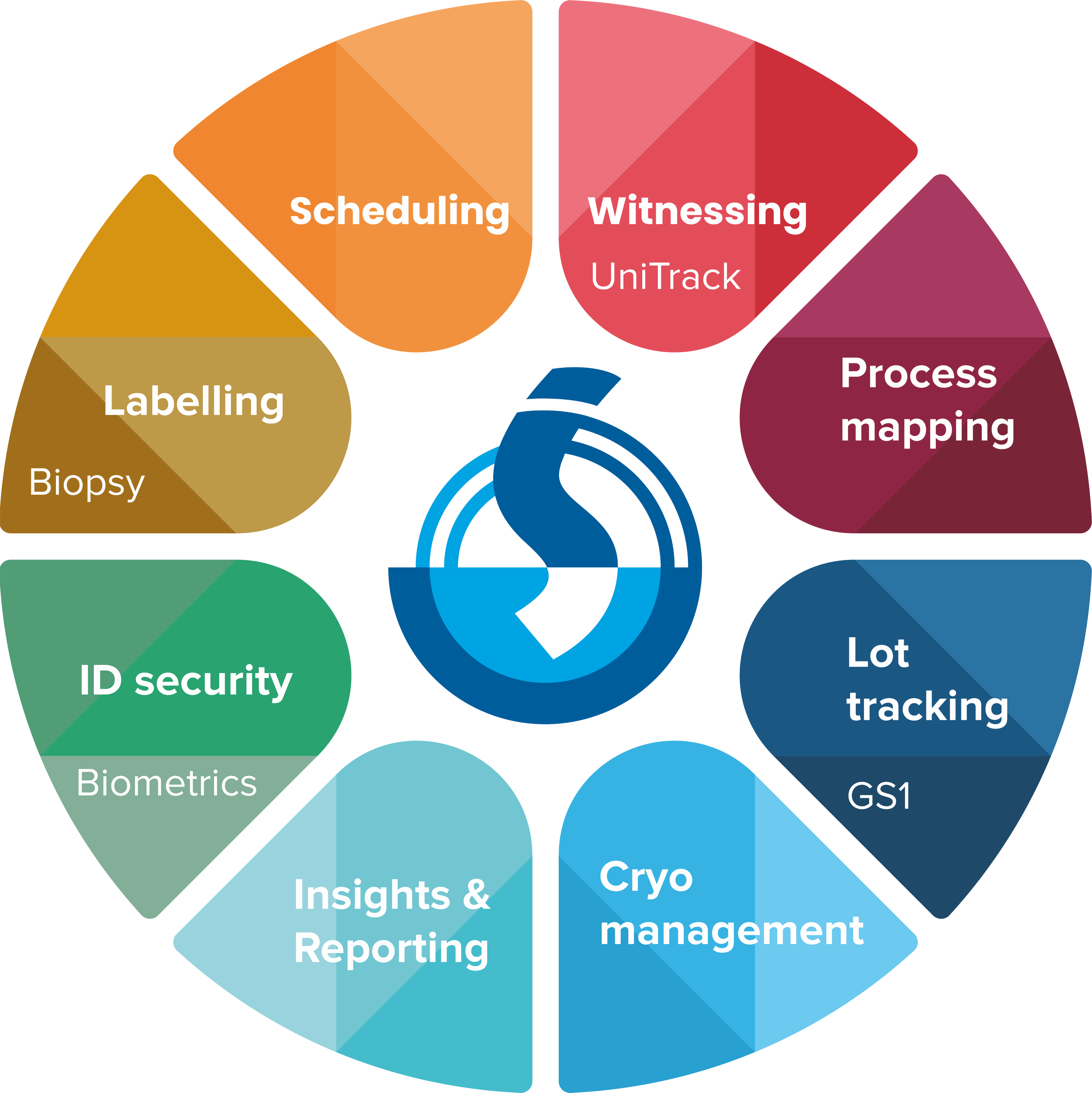 Scheduling

Witnessing
UniTrack

Process mapping

Lot tracking
GS1

Cryo management

Insights & Reporting

ID security
Biometrics

Labelling
Biopsy