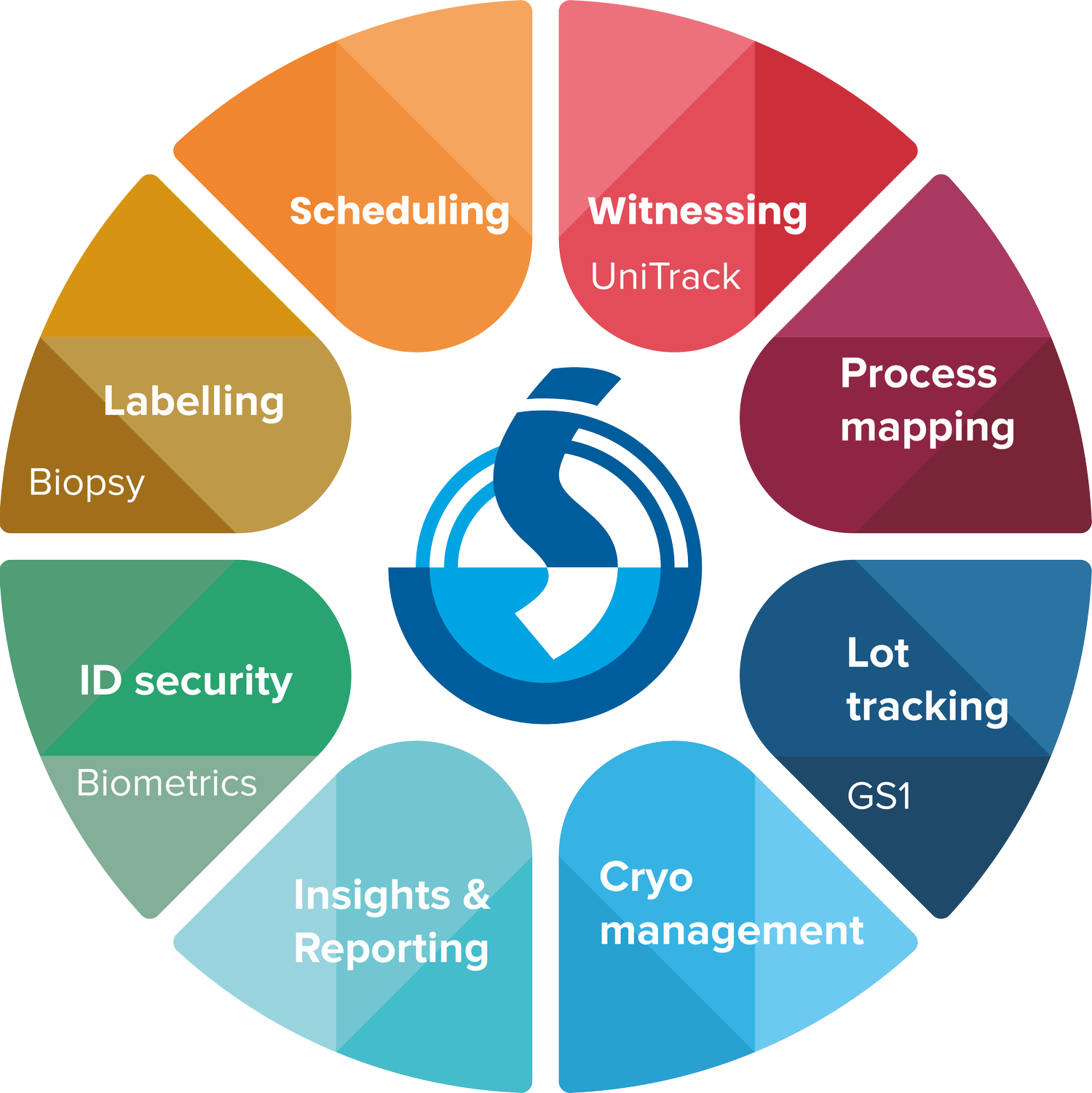 Scheduling

Witnessing

UniTrack

Process mapping

Lot tracking

GS1

Cryo management

Insights & Reporting

ID security

Biometrics

Labelling

Biopsy