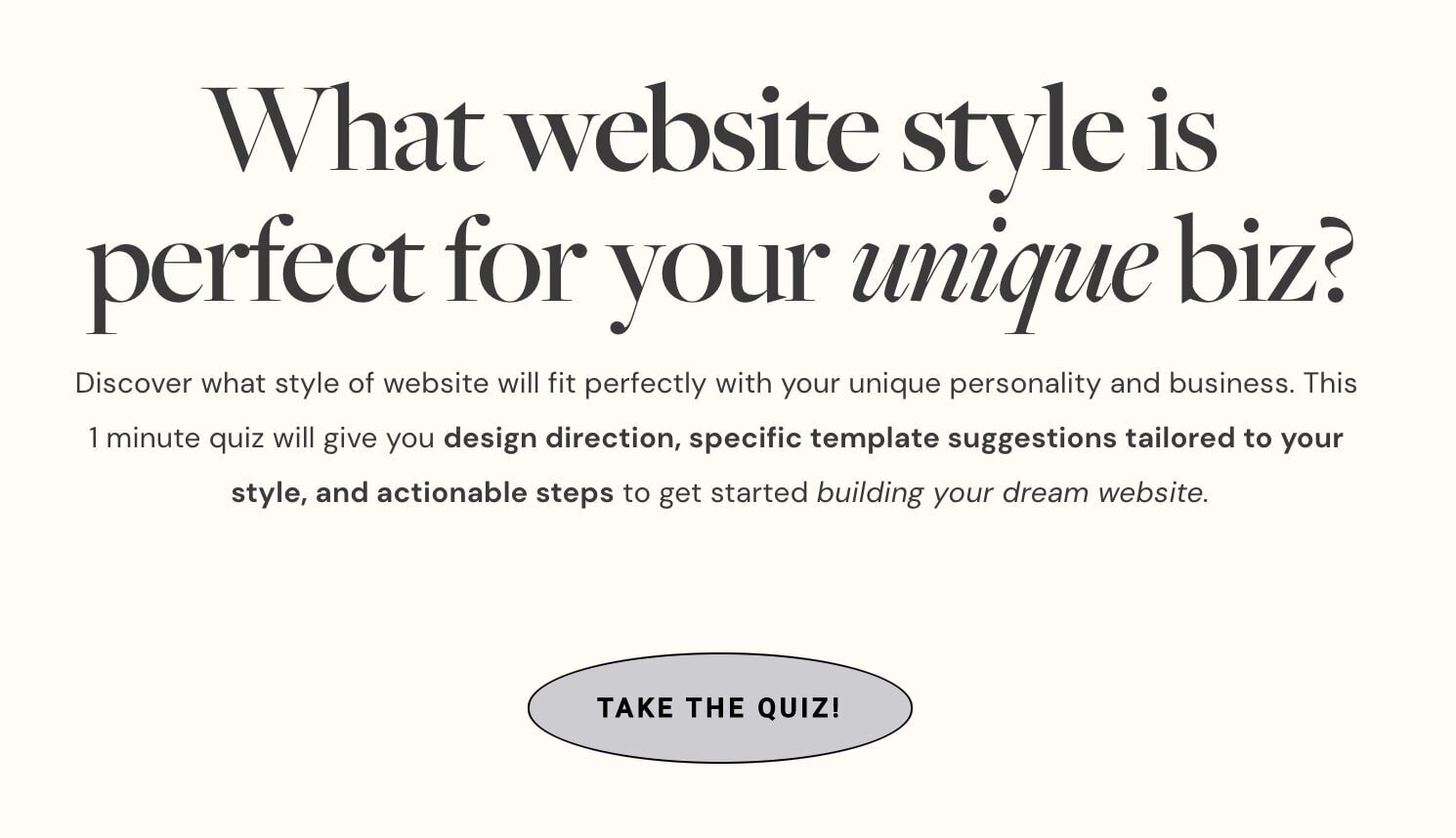 What website style is perfect for your unique biz?

Discover what style of website will fit perfectly with your unique personality and business. This 1 minute quiz will give you design direction, specific template suggestions tailored to your style, and actionable steps to get started building your dream website.

TAKE THE QUIZ!