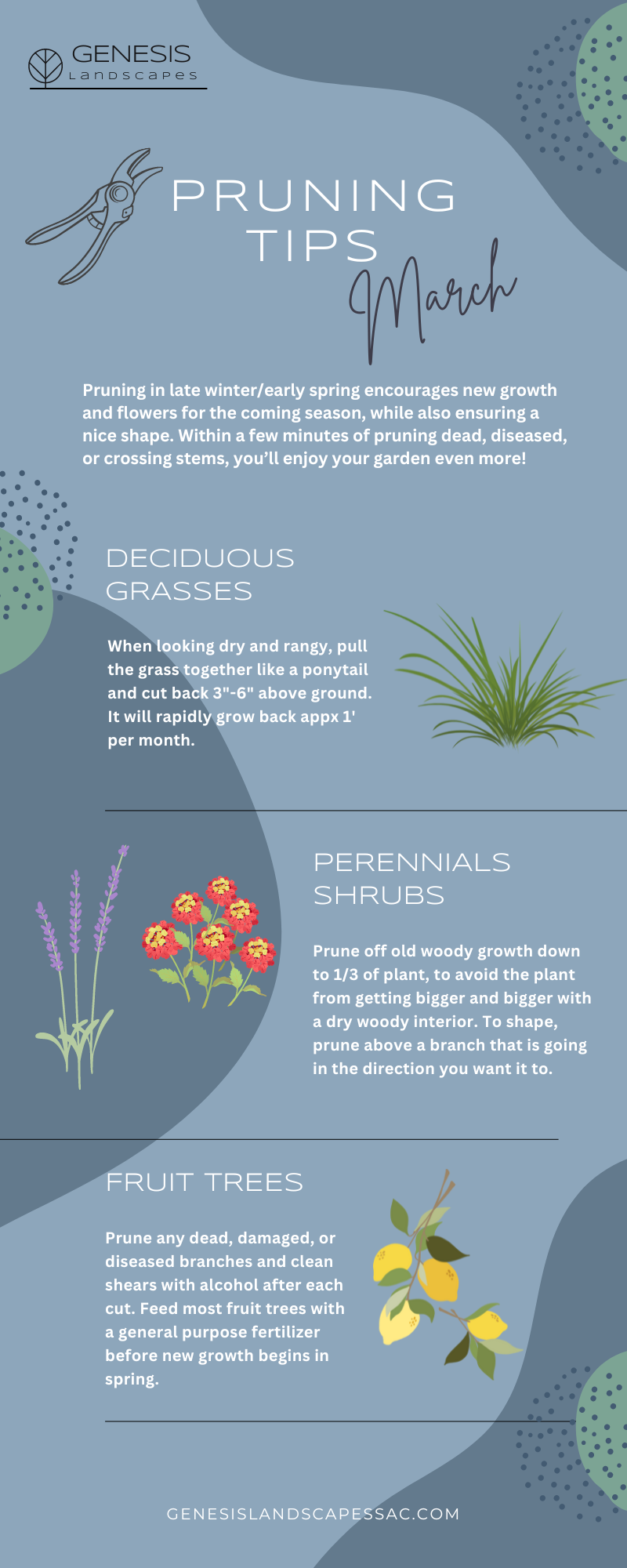 GENESIS
Landscapes

PRUNING
TIPS
March

Pruning in late winter/early spring encourages new growth and flowers for the coming season, while also ensuring a nice shape. Within a few minutes of pruning dead, diseased, or crossing stems, you'll enjoy your garden even more!

DECIDUOUS
GRASSES

When looking dry and rangy, pull the grass together like a ponytail and cut back 3"-6" above ground. It will rapidly grow back appx 1' per month.

PERENNIALS
SHRUBS

Prune off old woody growth down to 1/3 of plant, to avoid the plant from getting bigger and bigger with a dry woody interior. To shape, prune above a branch that is going in the direction you want it to.

FRUIT TREES

Prune any dead, damaged, or diseased branches and clean shears with alcohol after each cut. Feed most fruit trees with a general purpose fertilizer before new growth begins in spring.

GENESISLANDSCAPESSAC.COM