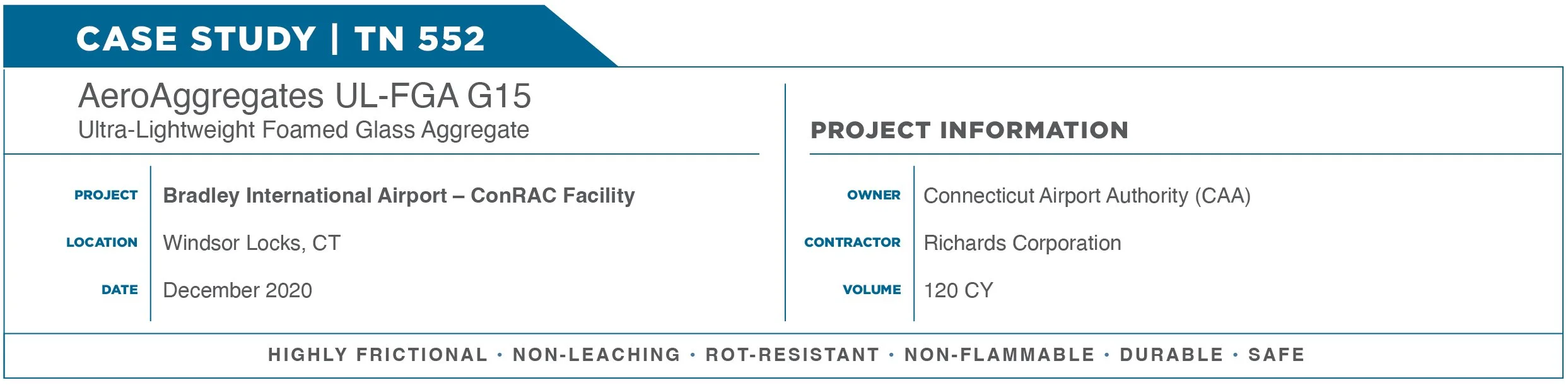 CASE STUDY | TN 552

AeroAggregates UL-FGA G15
Ultra-Lightweight Foamed Glass Aggregate

PROJECT Bradley International Airport – ConRAC Facility
LOCATION Windsor Locks, CT
DATE December 2020

PROJECT INFORMATION

OWNER Connecticut Airport Authority (CAA)
CONTRACTOR Richards Corporation
VOLUME 120 CY

HIGHLY FRICTIONAL · NON-LEACHING · ROT-RESISTANT · NON-FLAMMABLE · DURABLE · SAFE